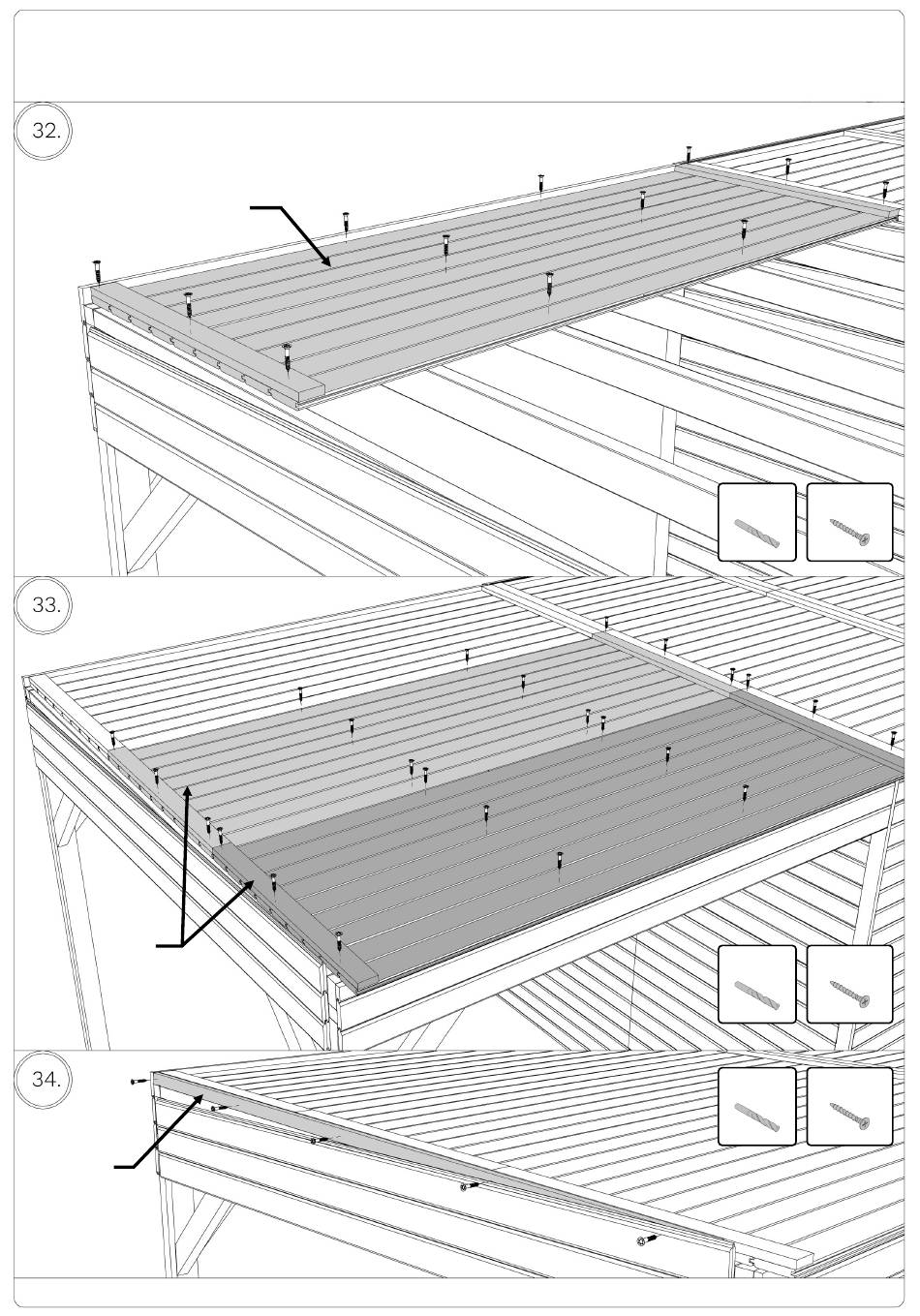 32.

33.

34.