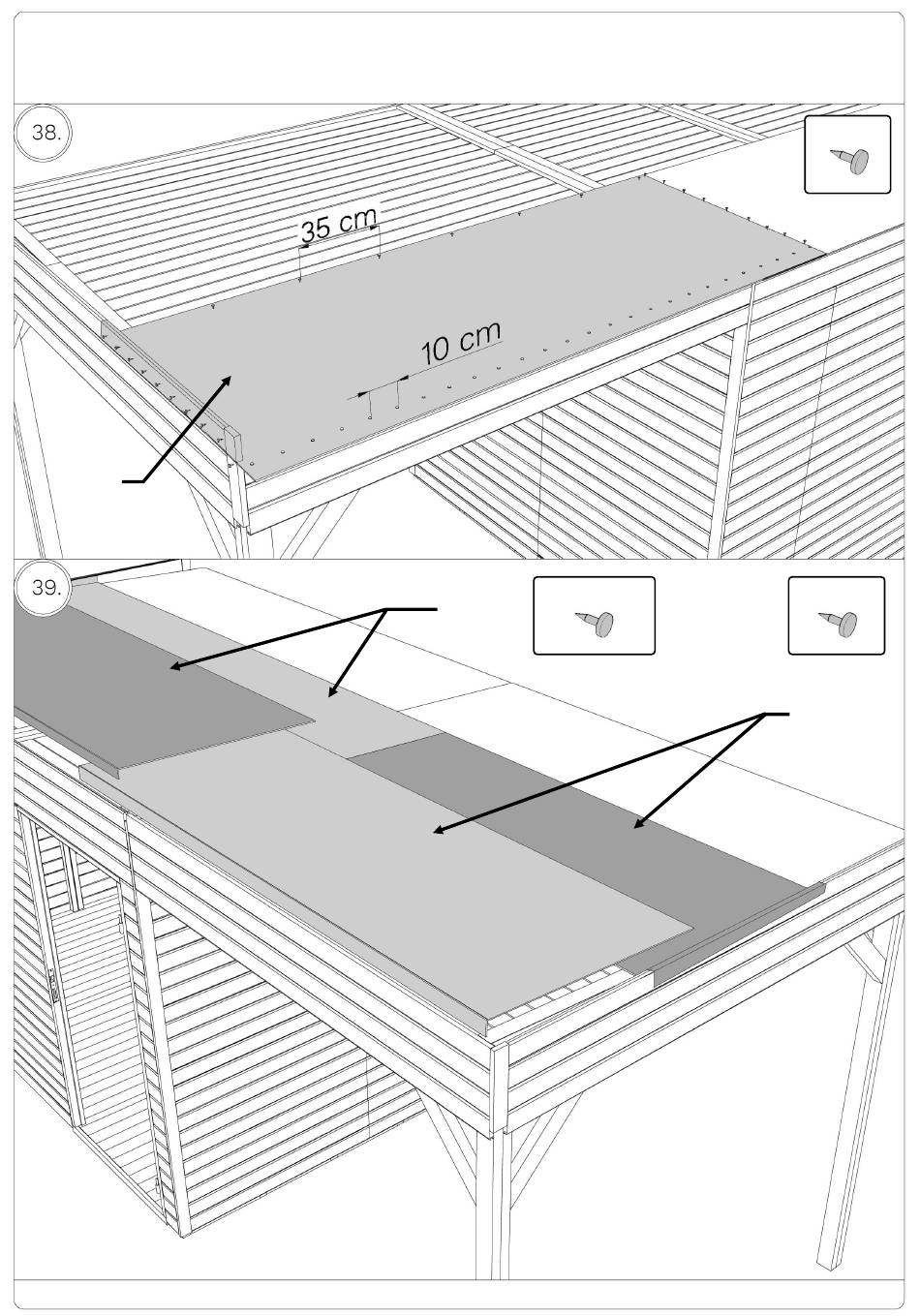 38.

35 cm

10 cm

39.