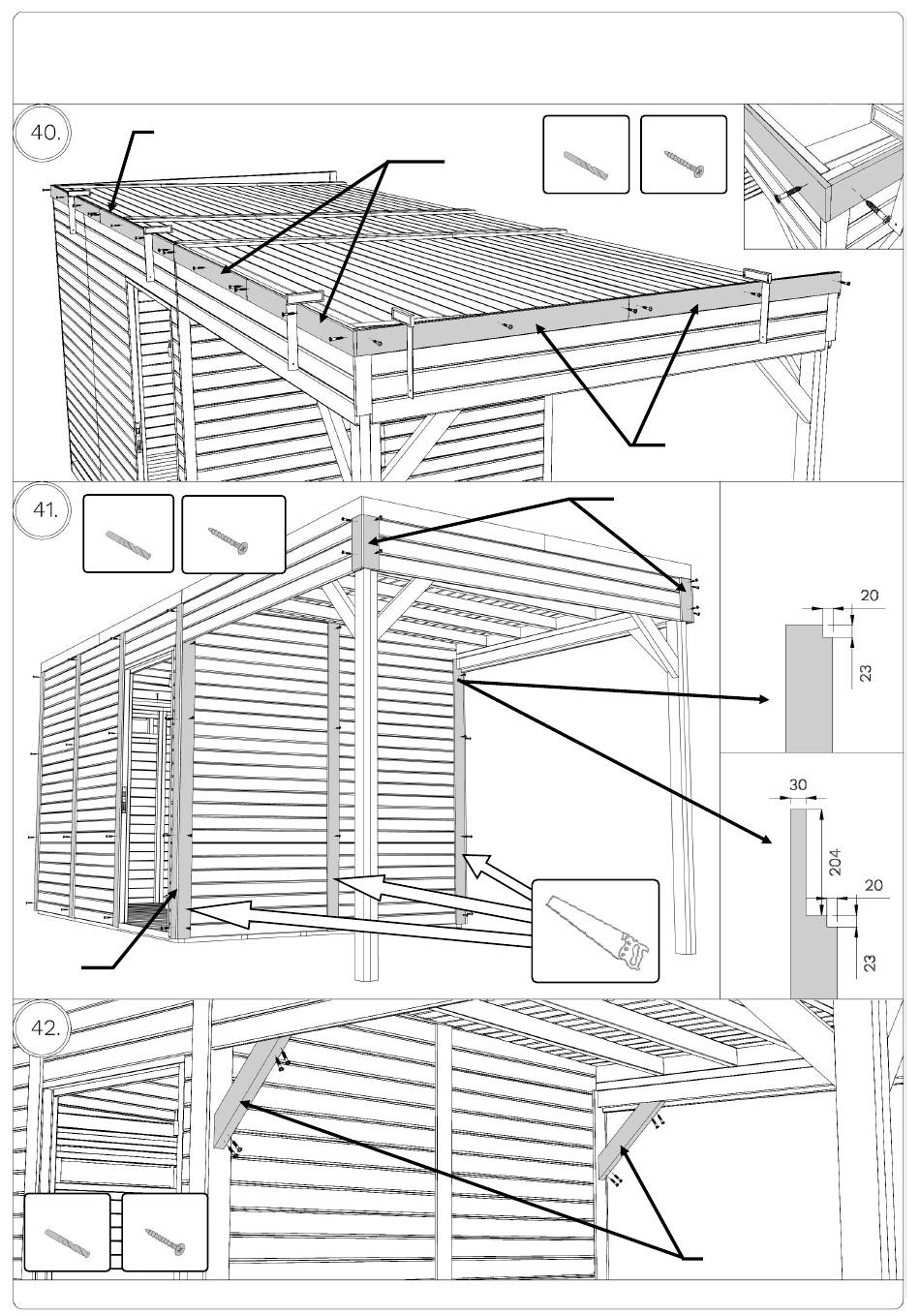 40.

41.

20

23

30

204

20

23

42.