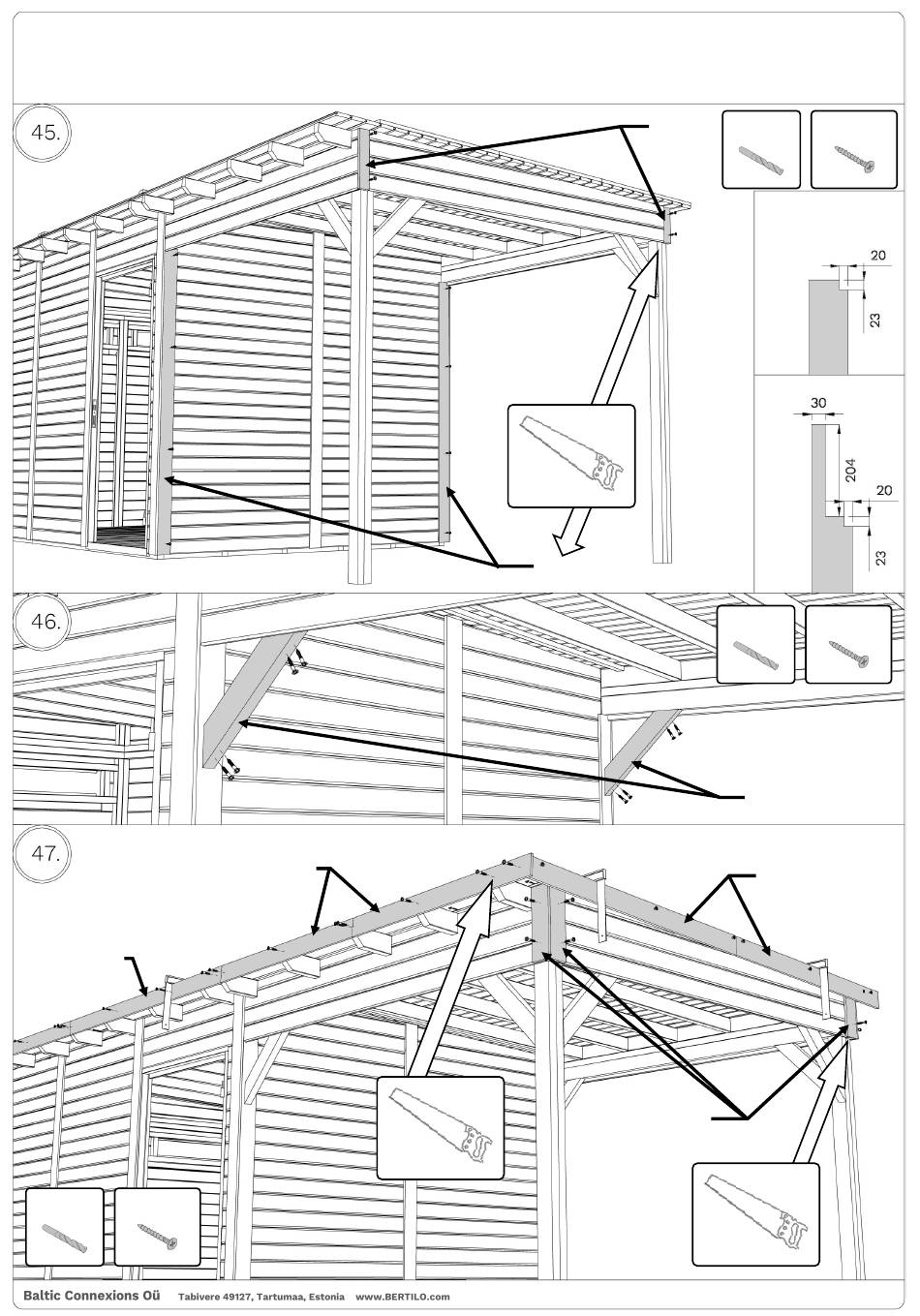 45.

20

23

30

204

20

23

46.

47.

Baltic Connexions Oü Tabivere 49127, Tartumaa, Estonia www.BERTILO.com