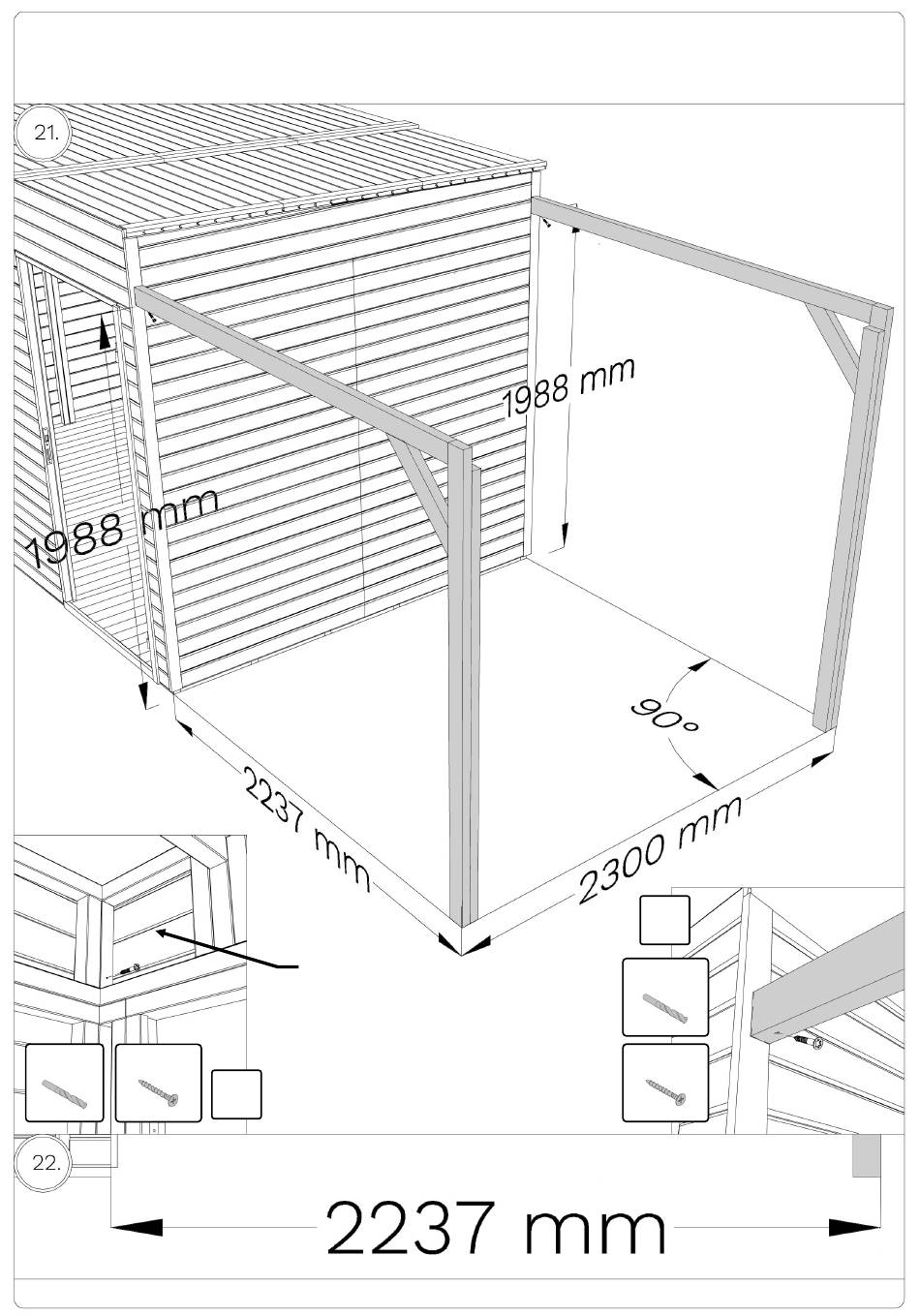 21.

1988 mm

1988 mm

90°

2237 mm

2300 mm

22.

2237 mm