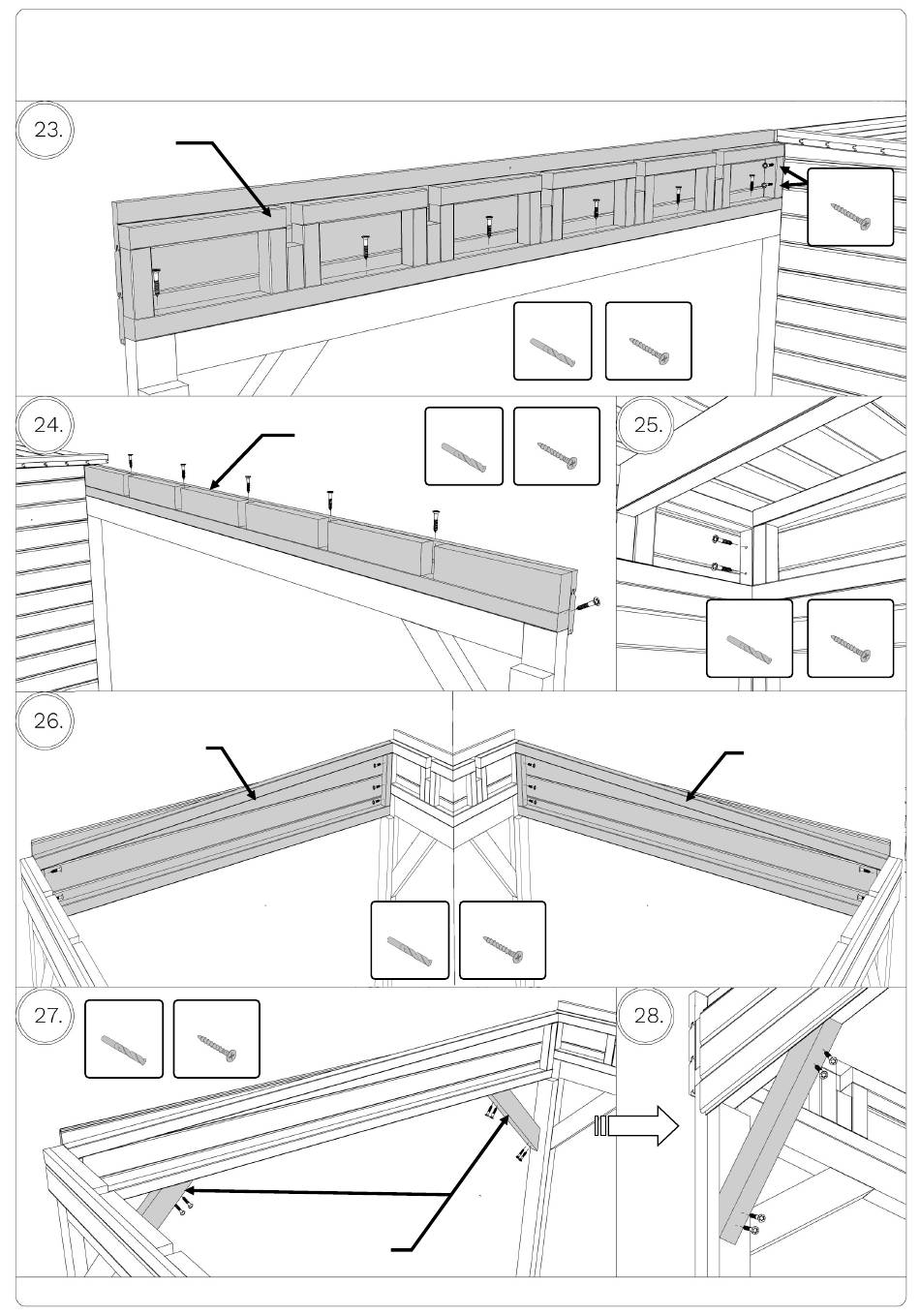 23.

24.

25.

26.

27.

28.