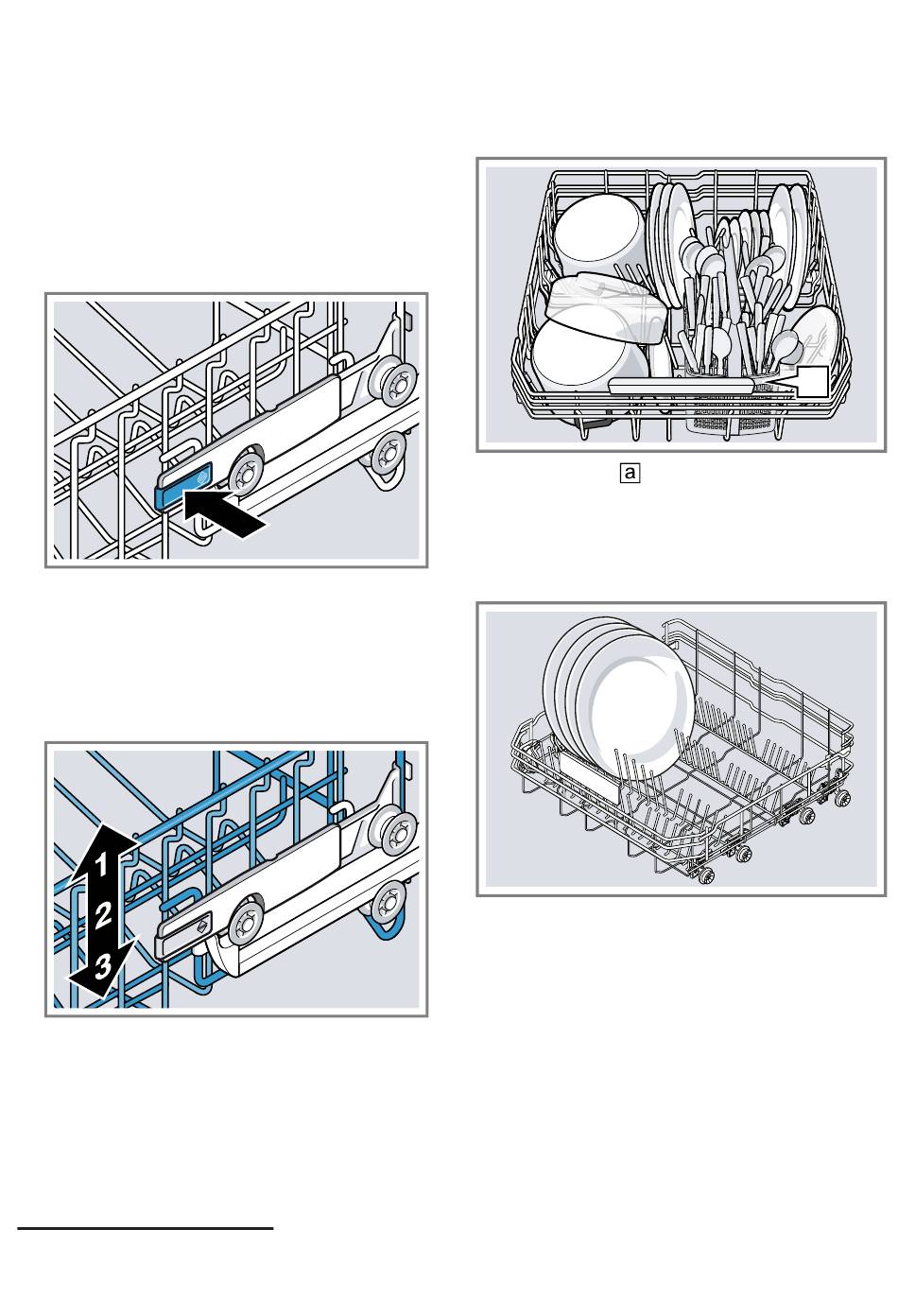 a

1

2

3