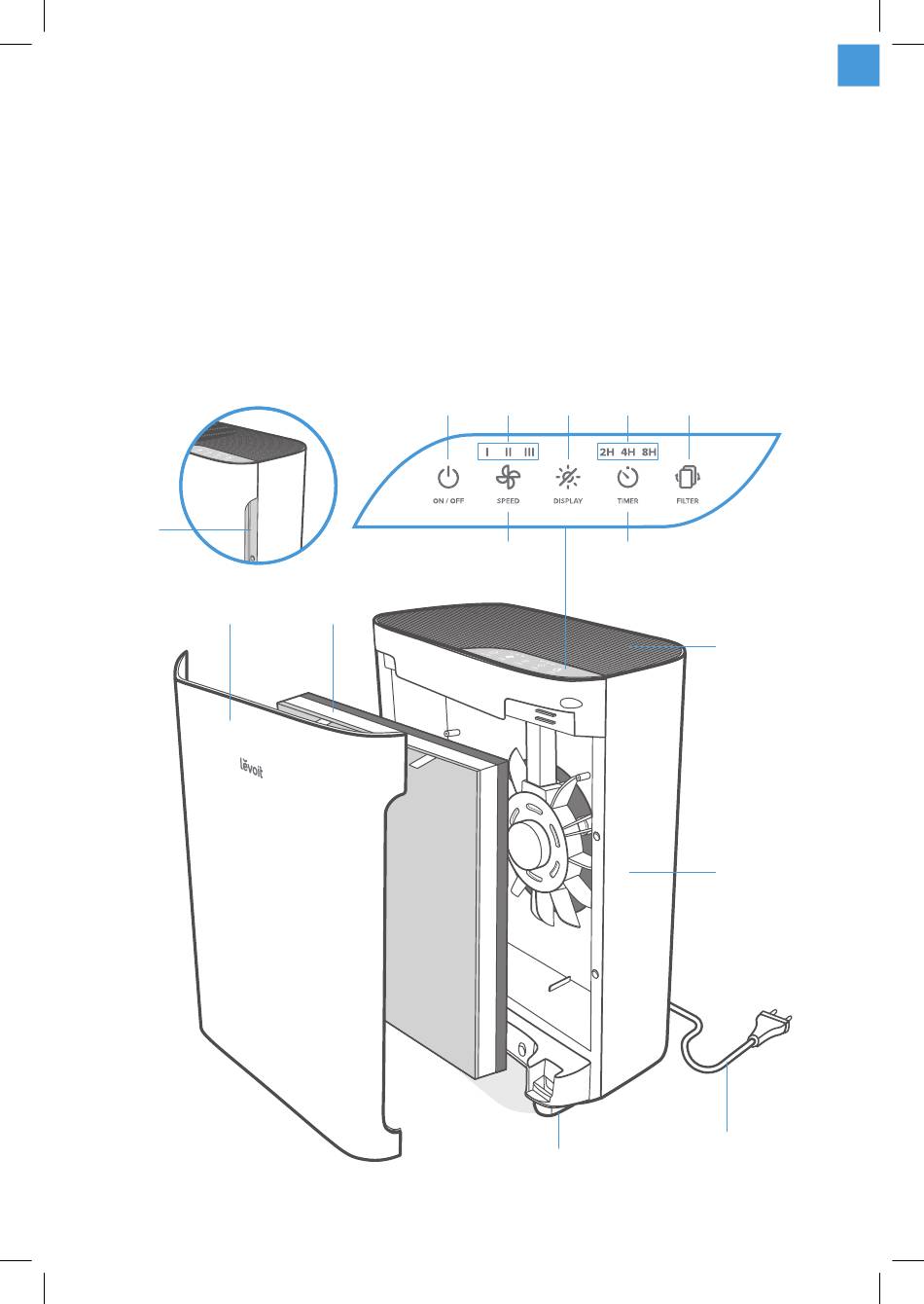 I II III

2H 4H 8H

ON / OFF

SPEED

DISPLAY

TIMER

FILTER

levoit