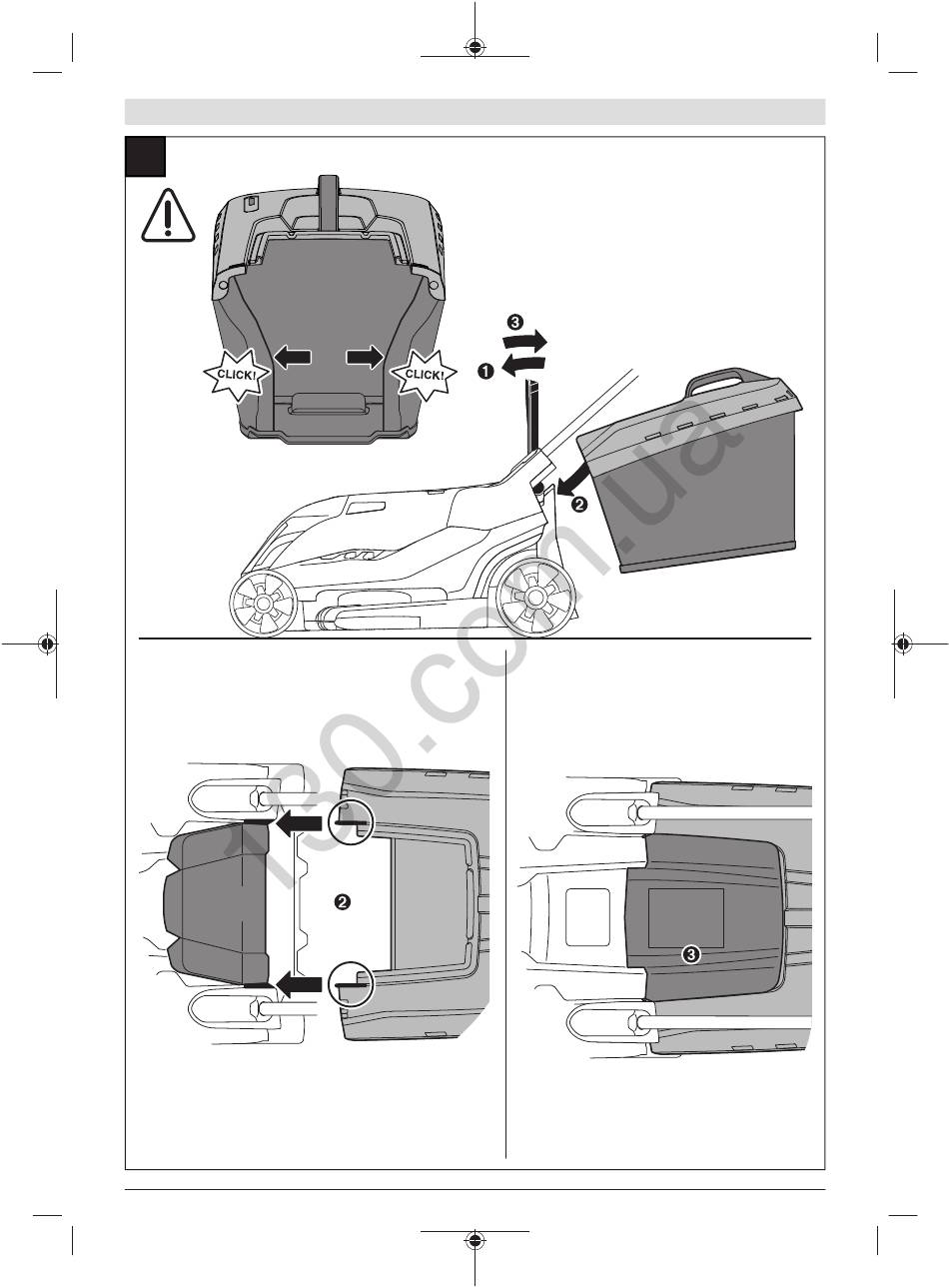 CLICK!
CLICK!
❸
❶
❷
❷
❸
130.com.ua