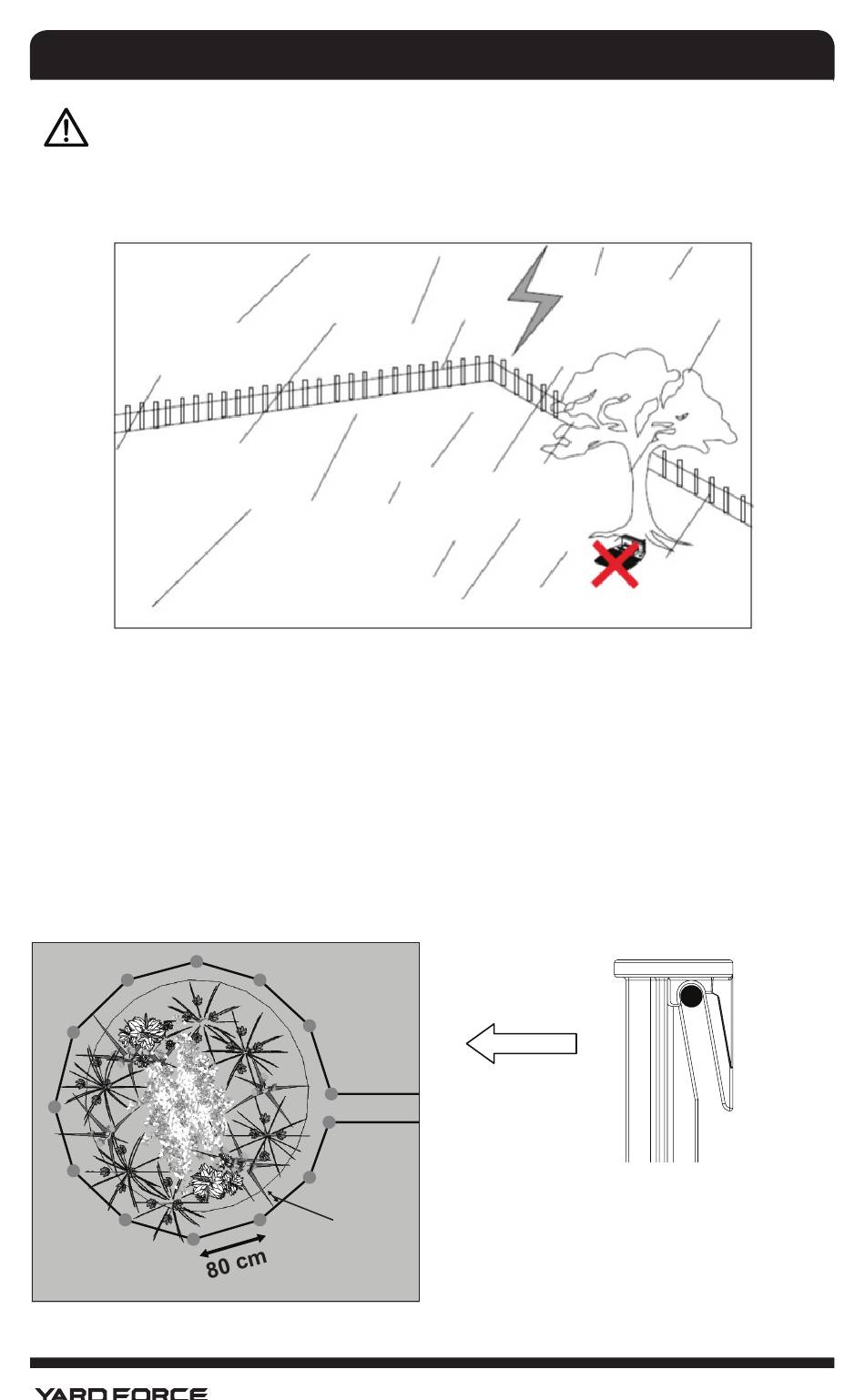 80 cm

YARD FORCE