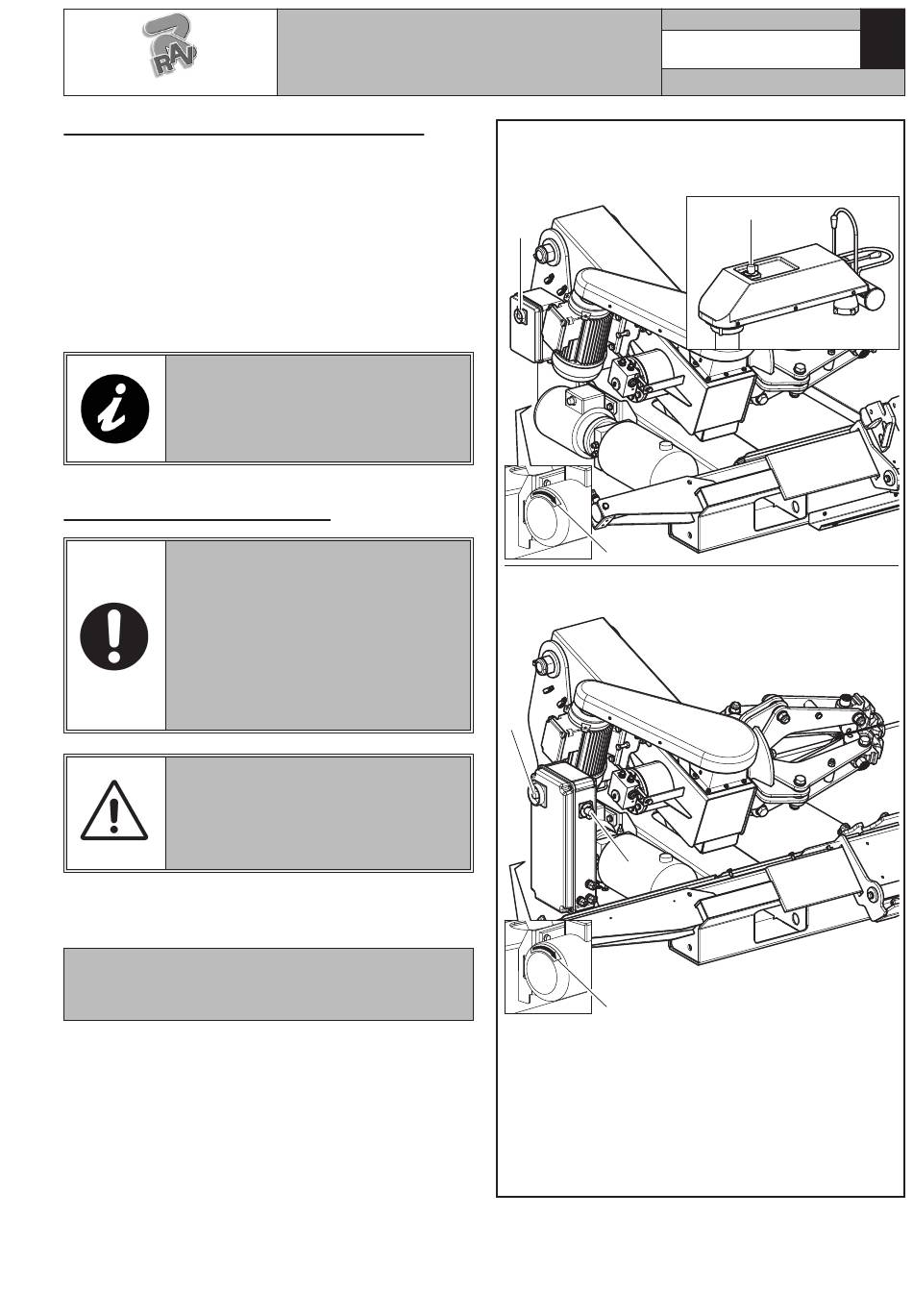 RAV