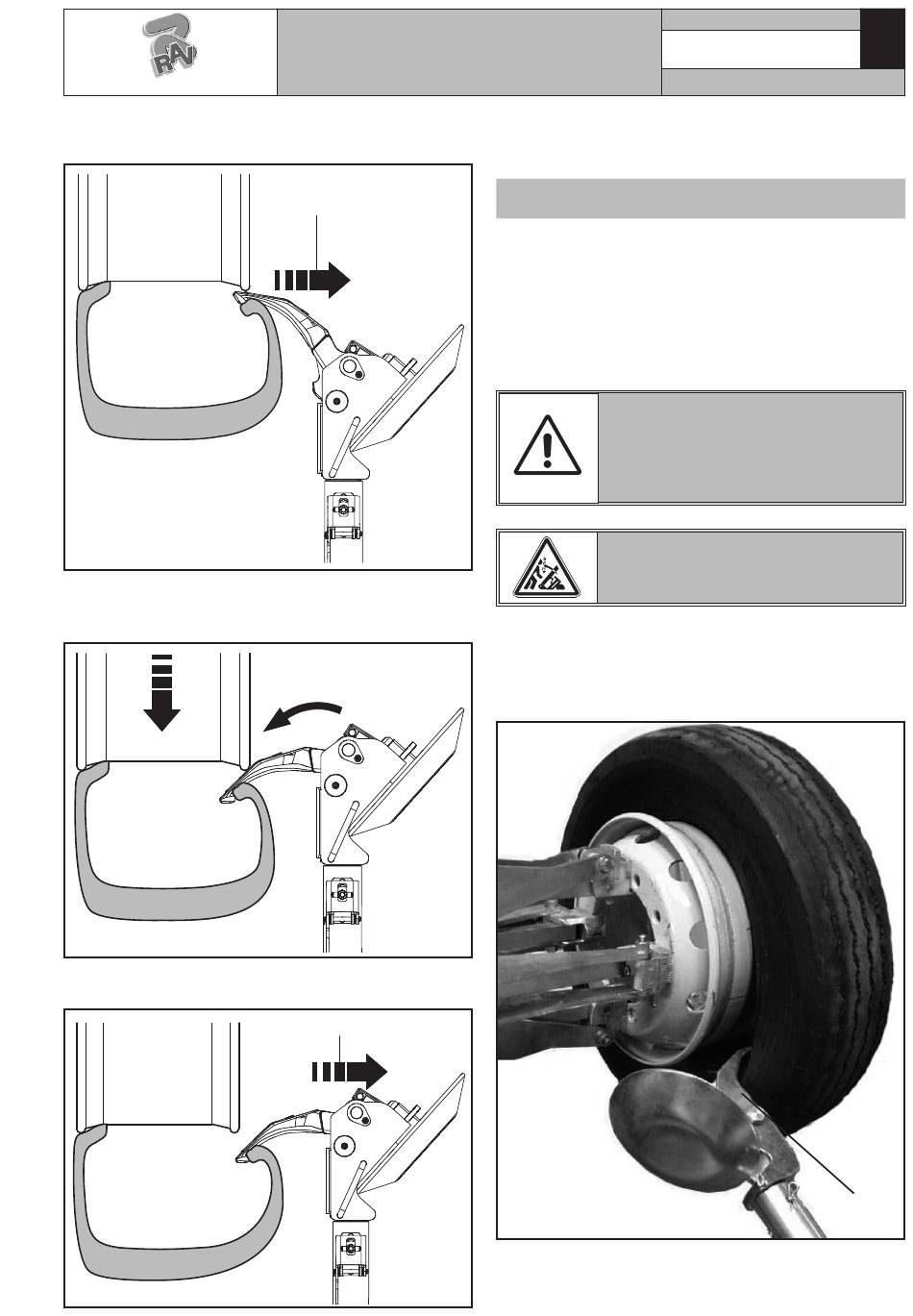 RAV