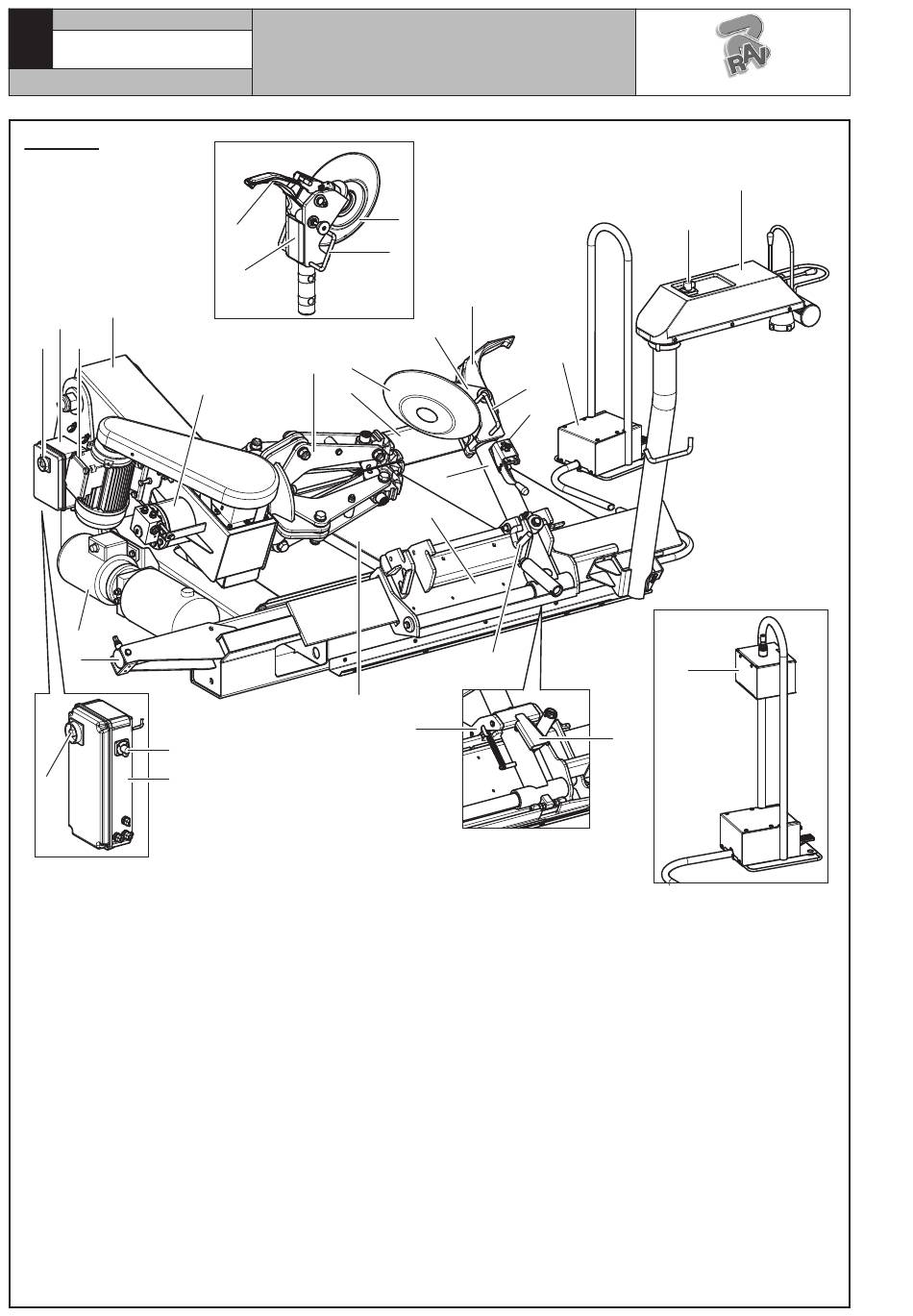 RAV