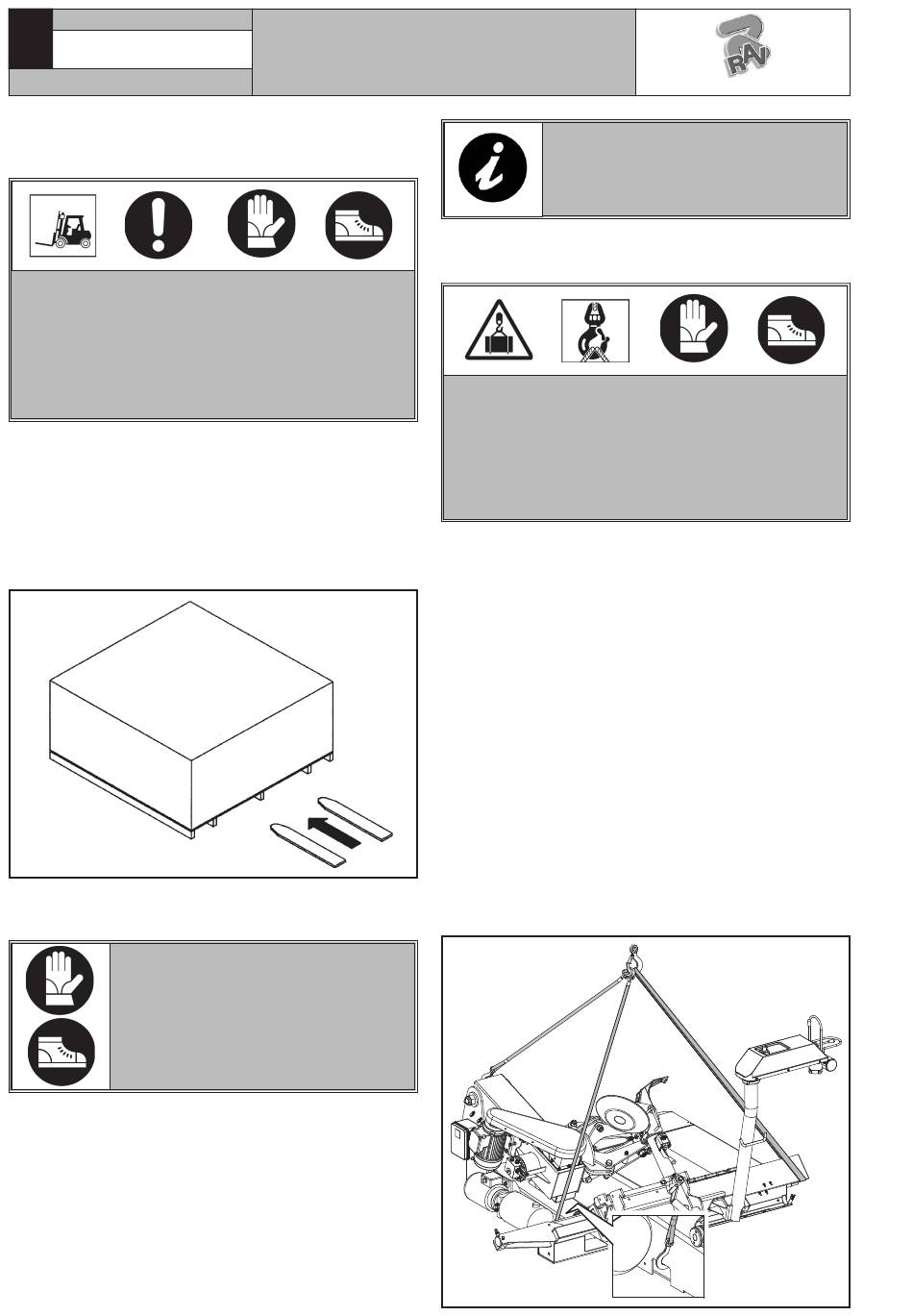 RAV