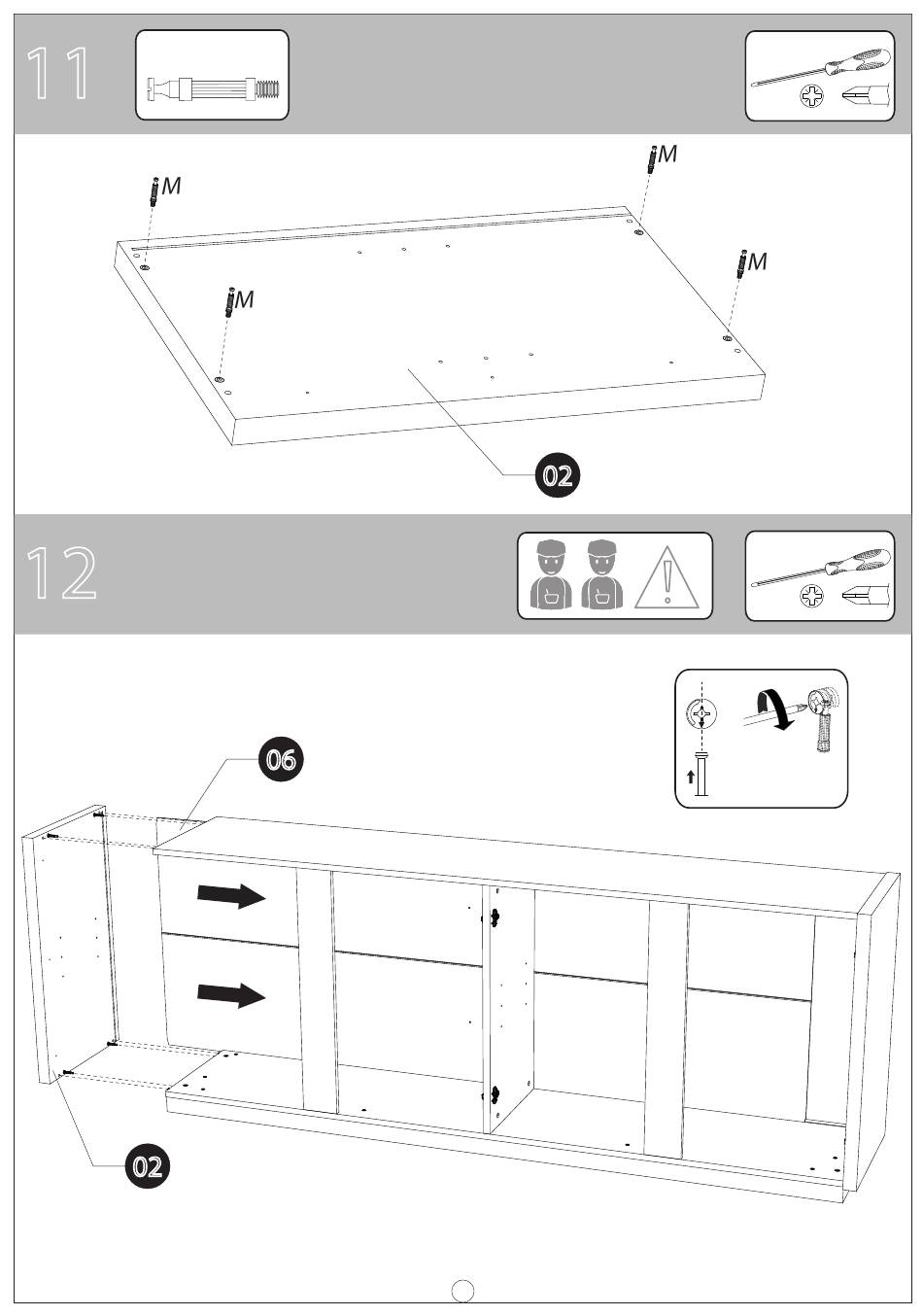 11

M

M

M

M

02

12

06

02