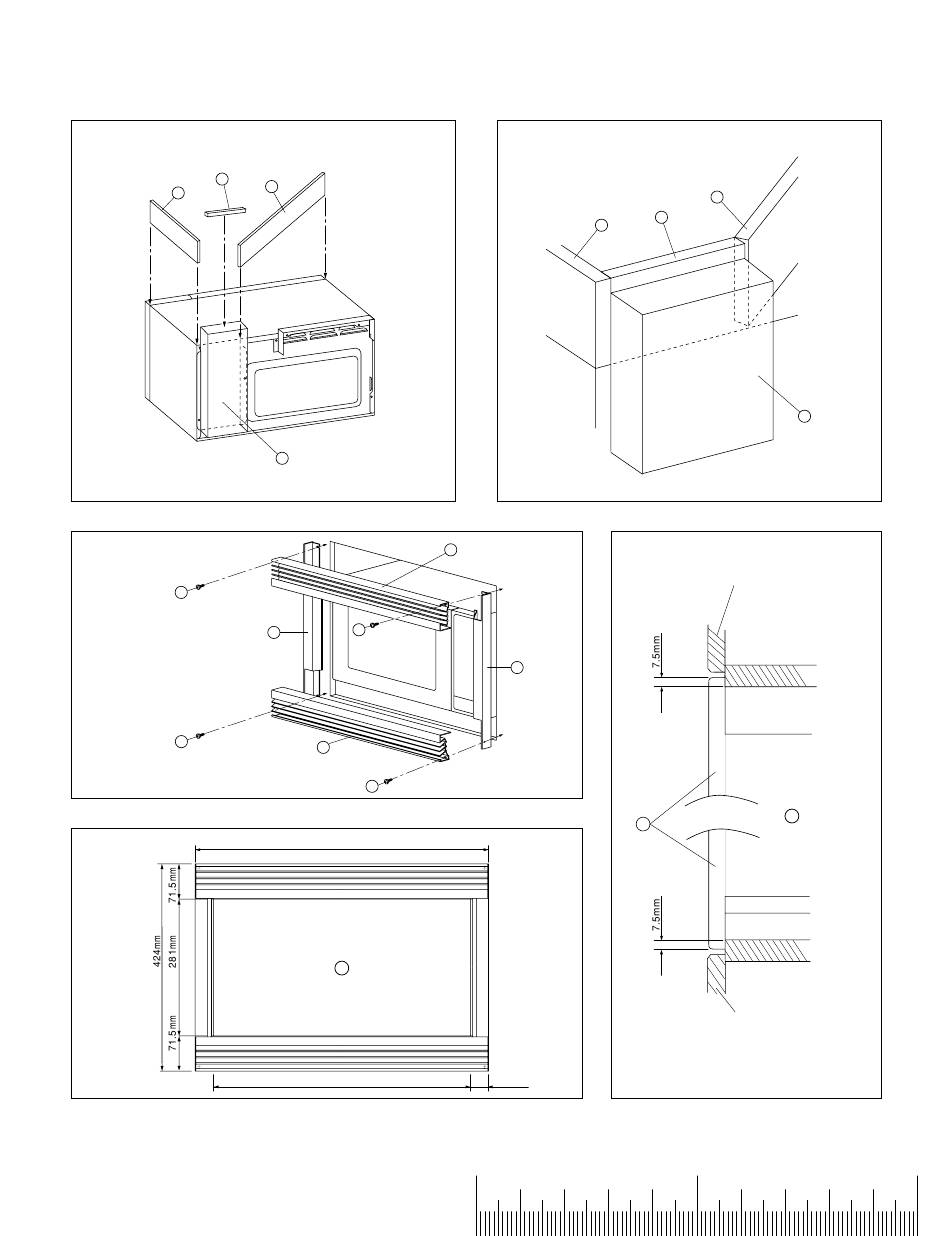 7.5mm

7.5mm

71.5mm

424mm

281mm

71.5mm