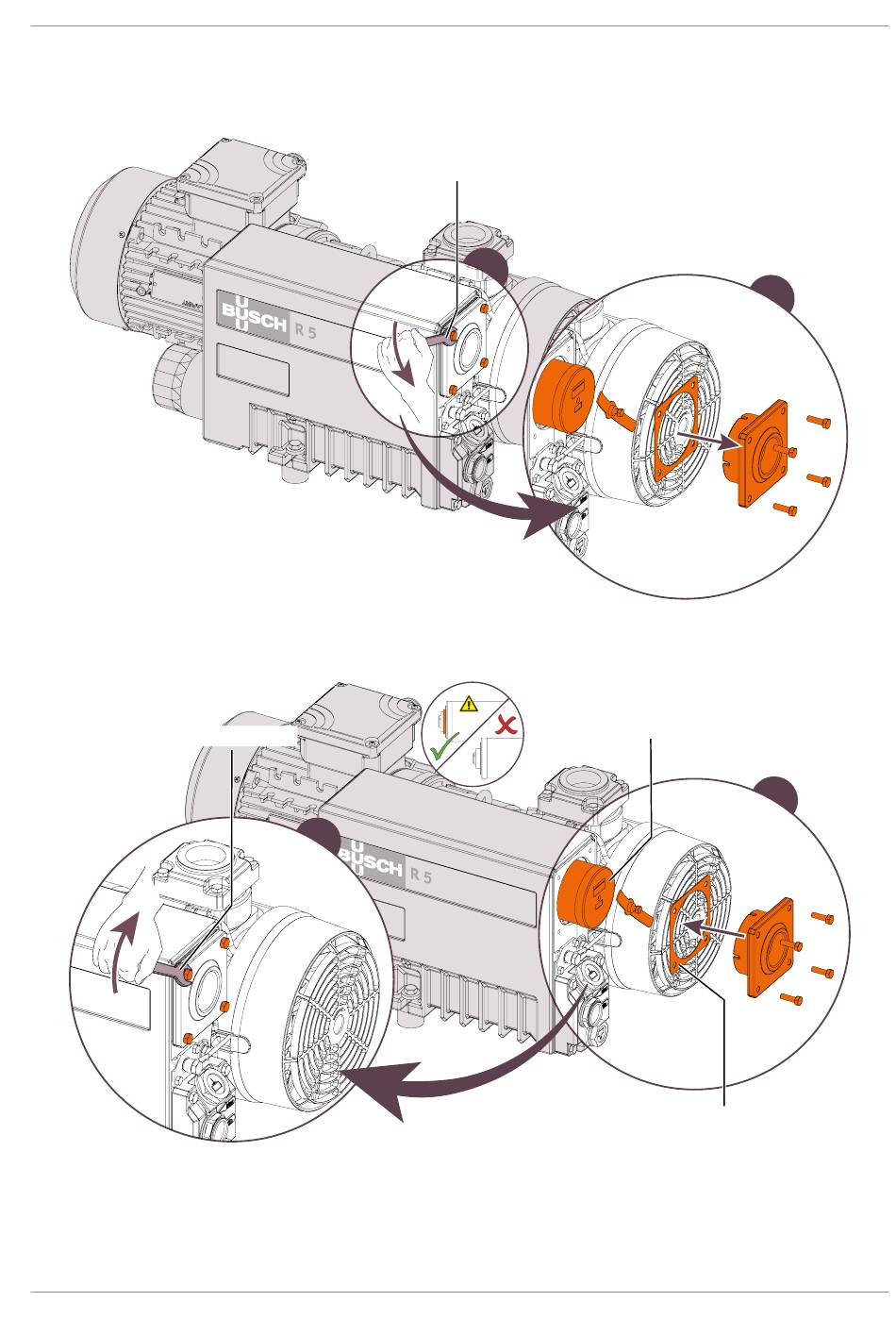 BUSCH R 5

BUSCH R 5