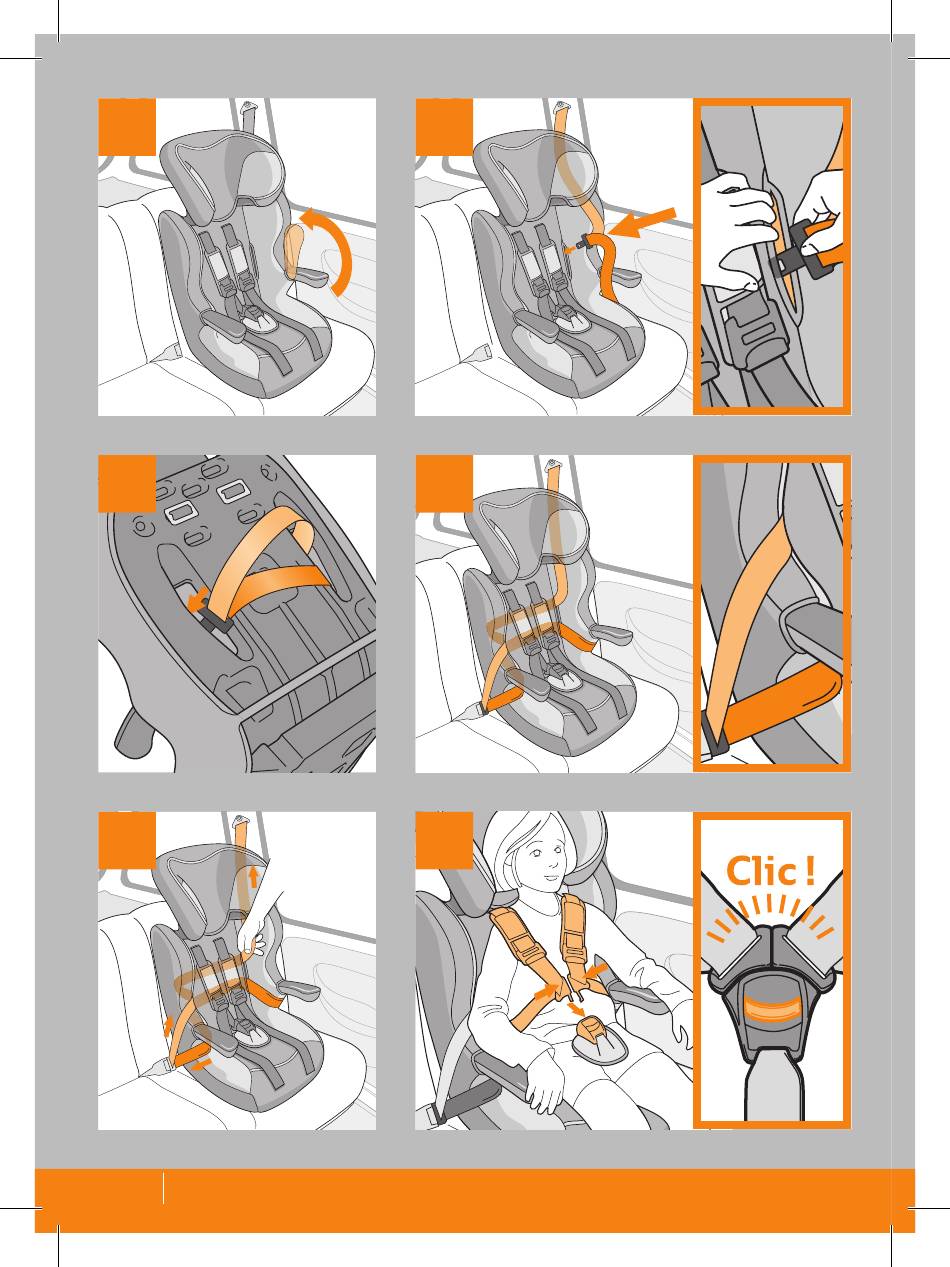 Clic !