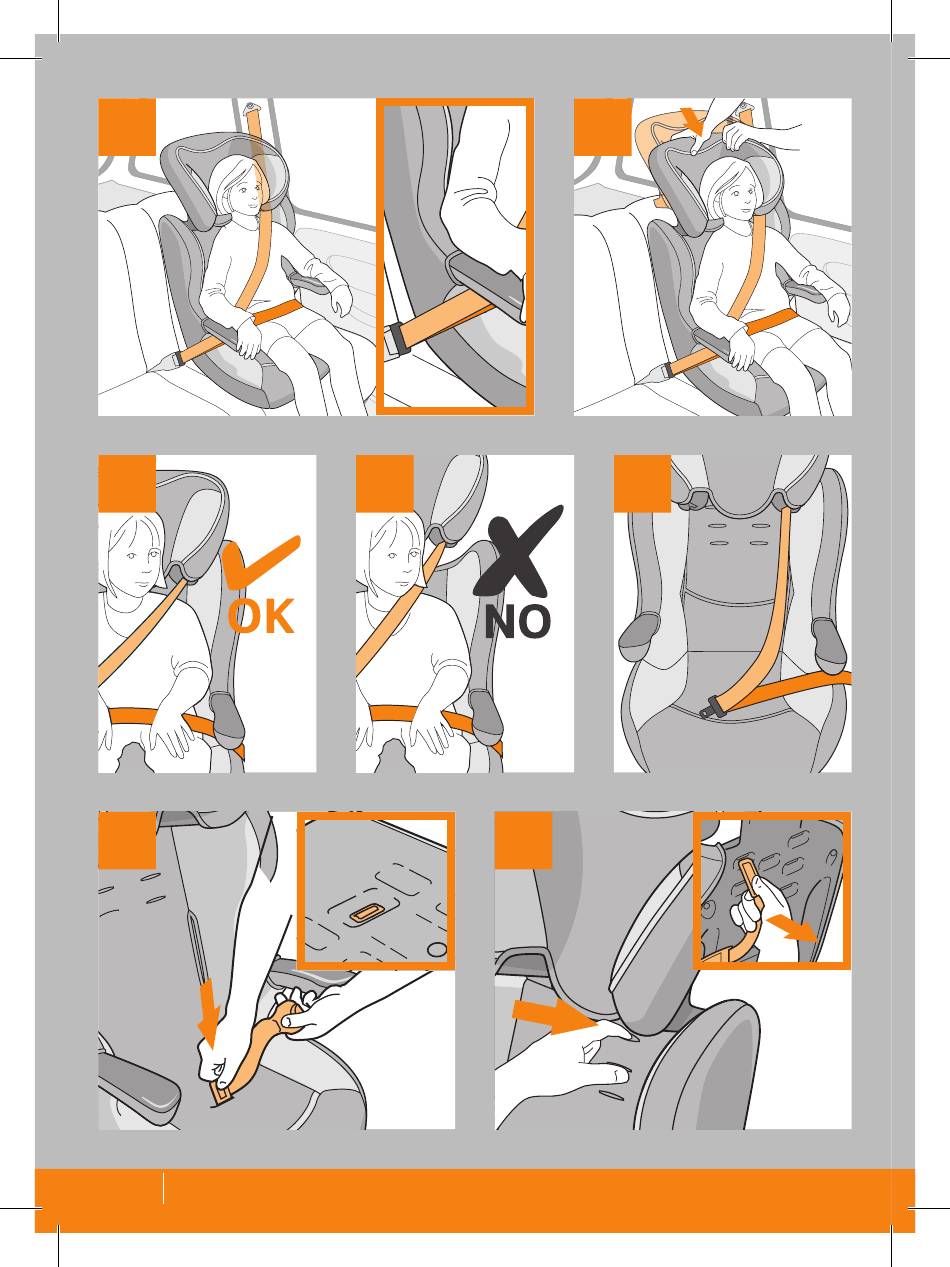 OK

NO