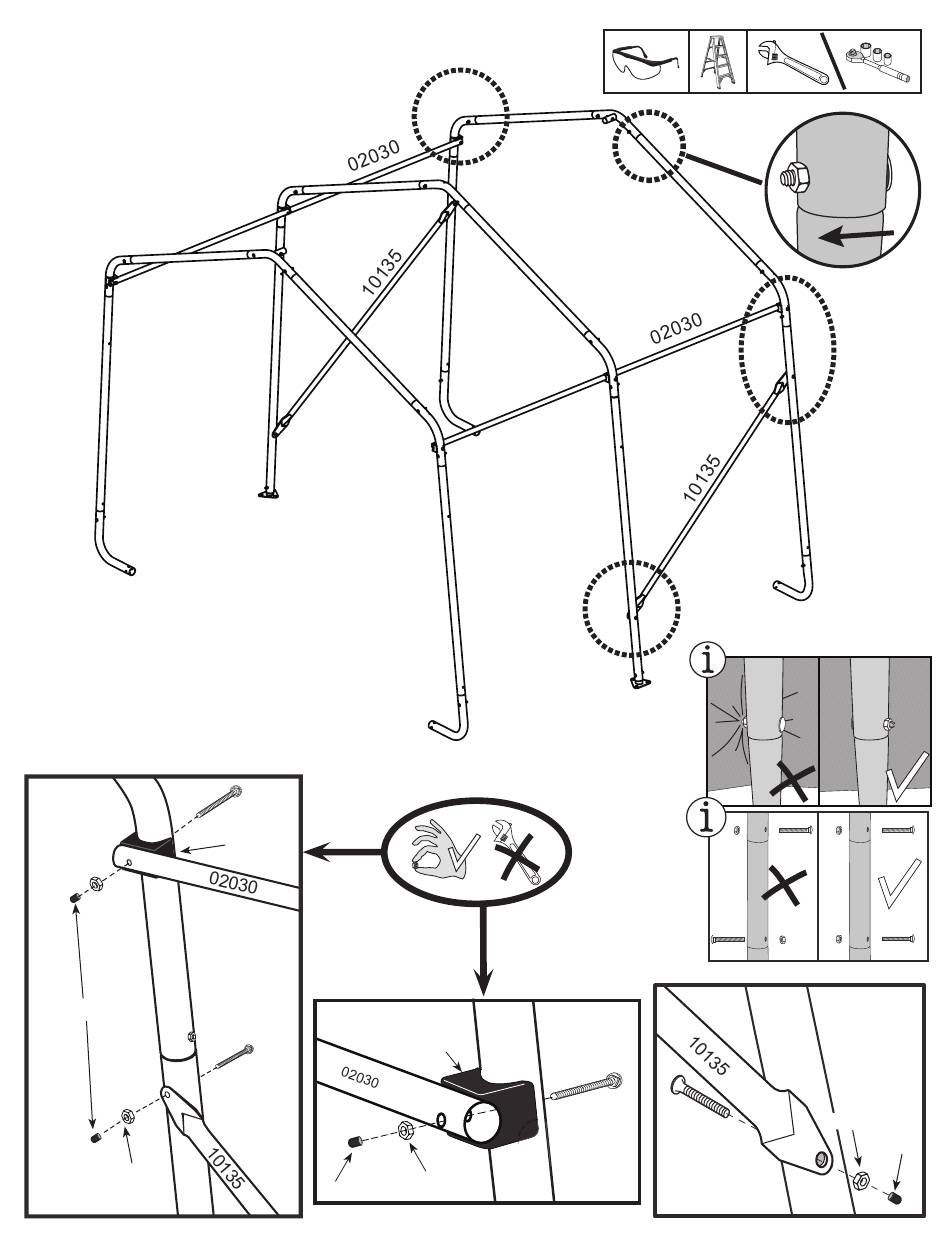 02030
10135
02030
10135
i
i
02030
10135
02030
10135