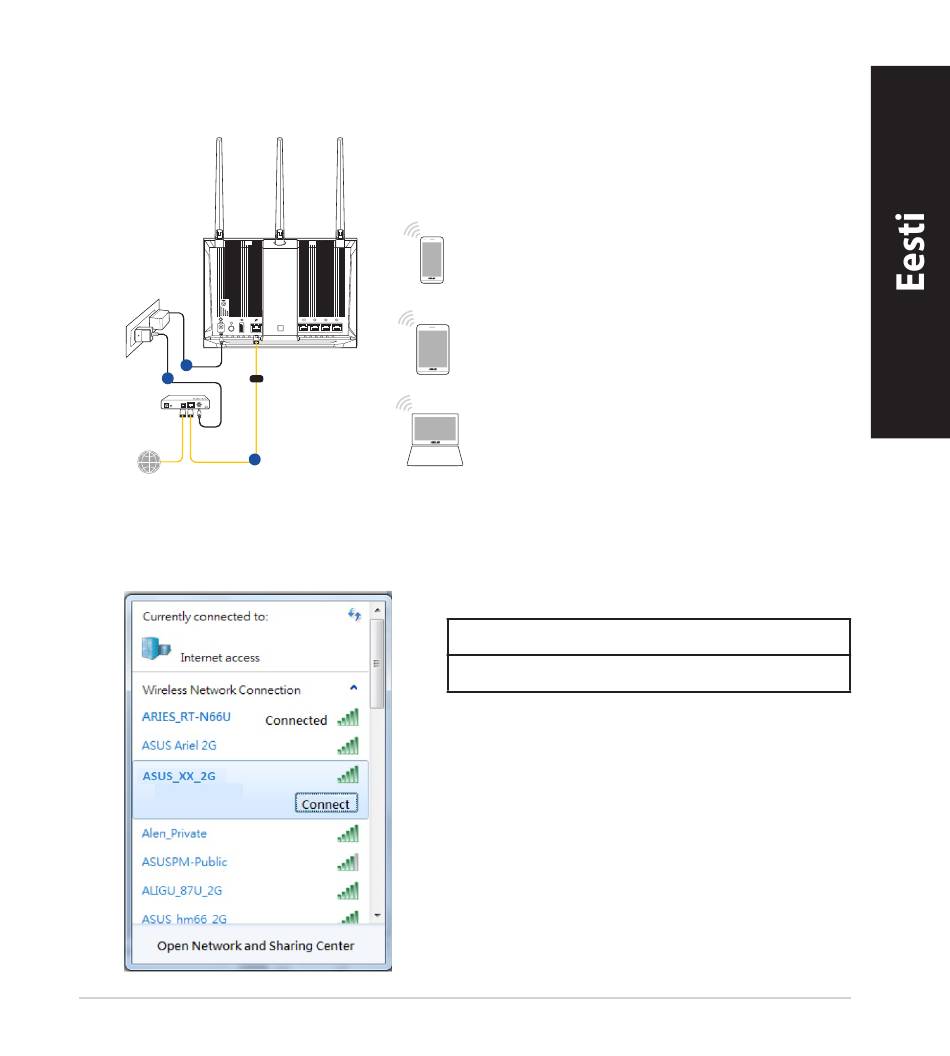 Eesti

Currently connected to:

Internet access

Wireless Network Connection

ARIES_RT-N66U Connected

ASUS Ariel 2G

ASUS_XX_2G

Connect

Alen_Private

ASUSPM-Public

ALIGU_87U_2G

ASUS_hm66_2G

Open Network and Sharing Center