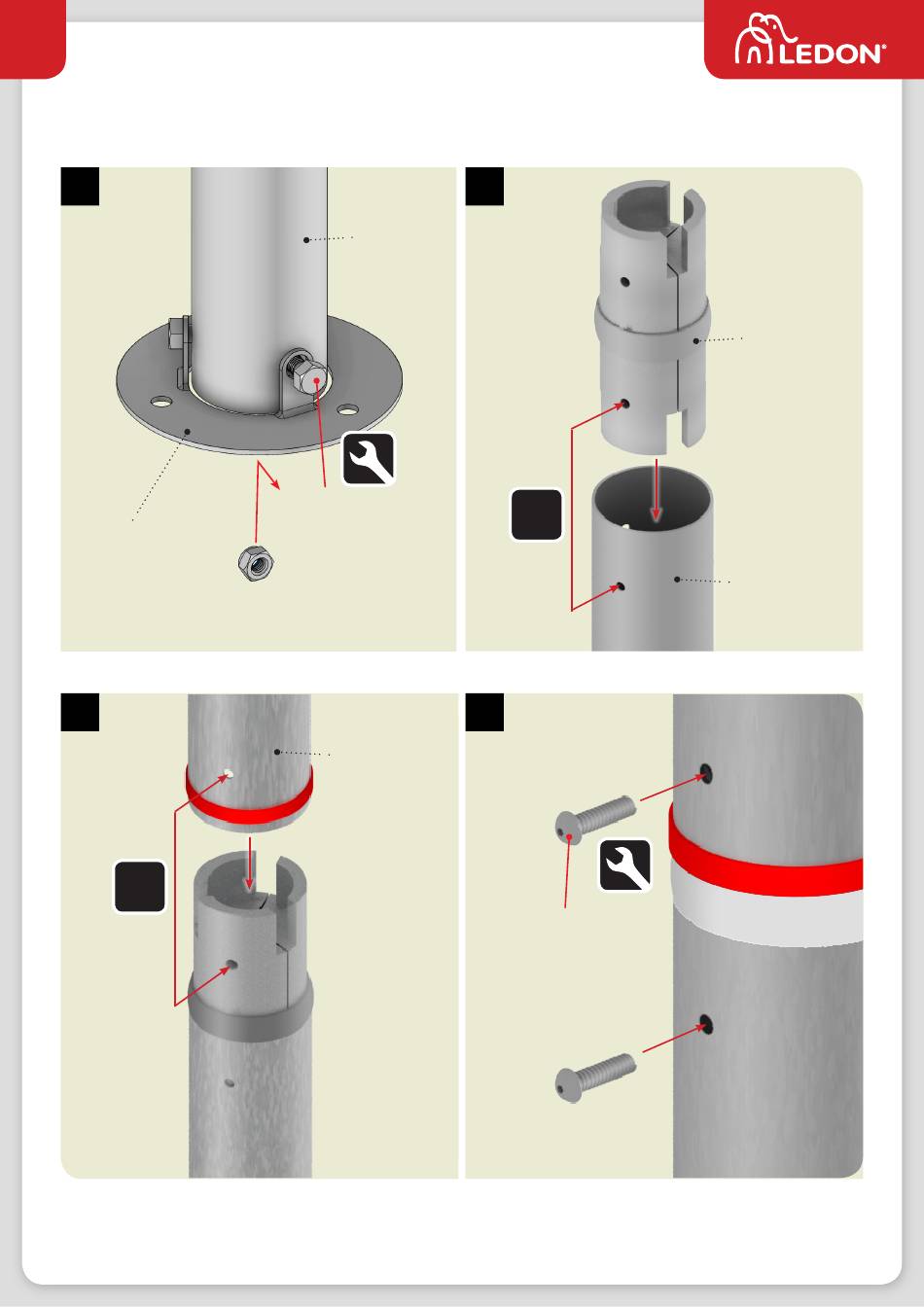 LEDON®