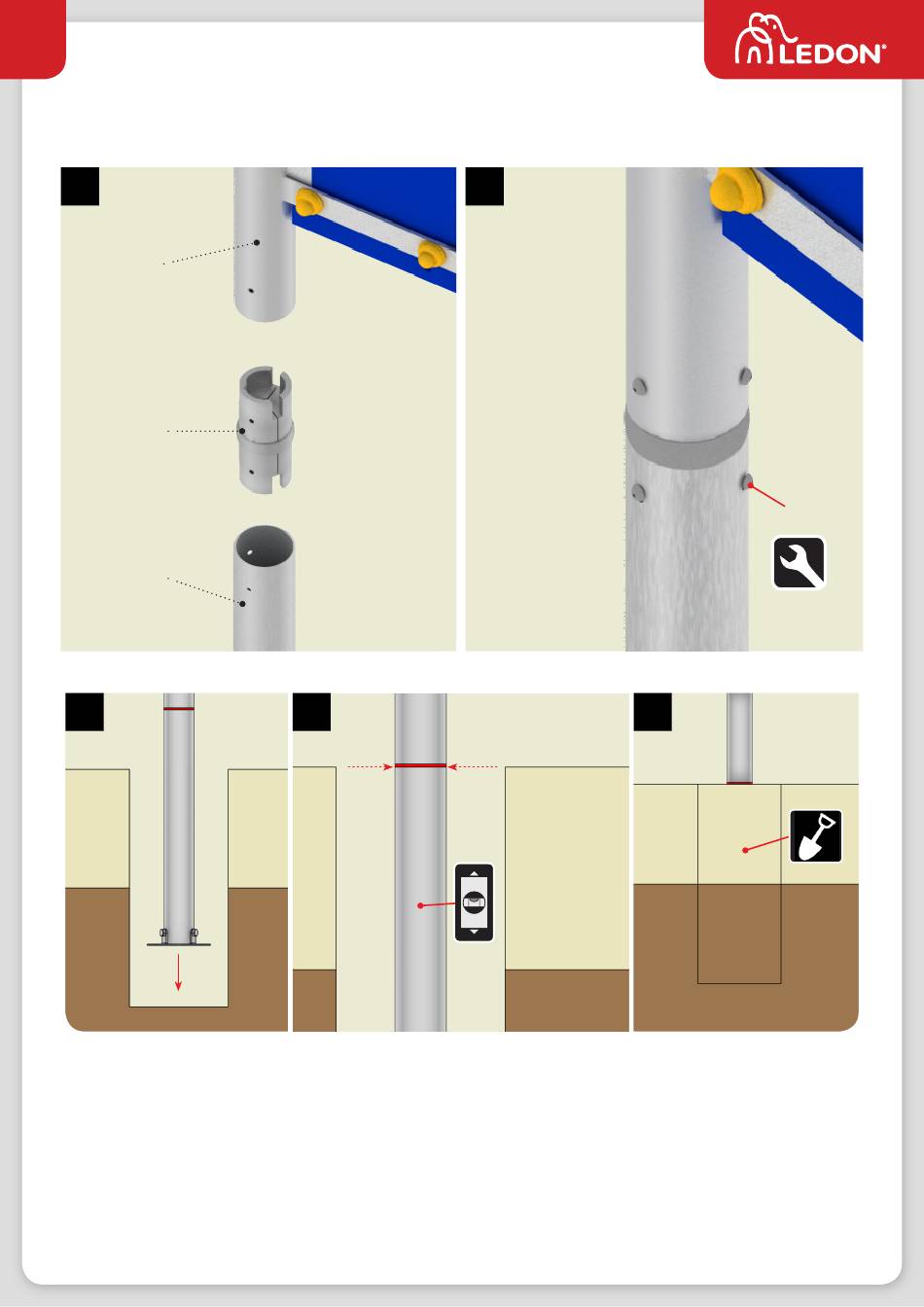 LEDON®