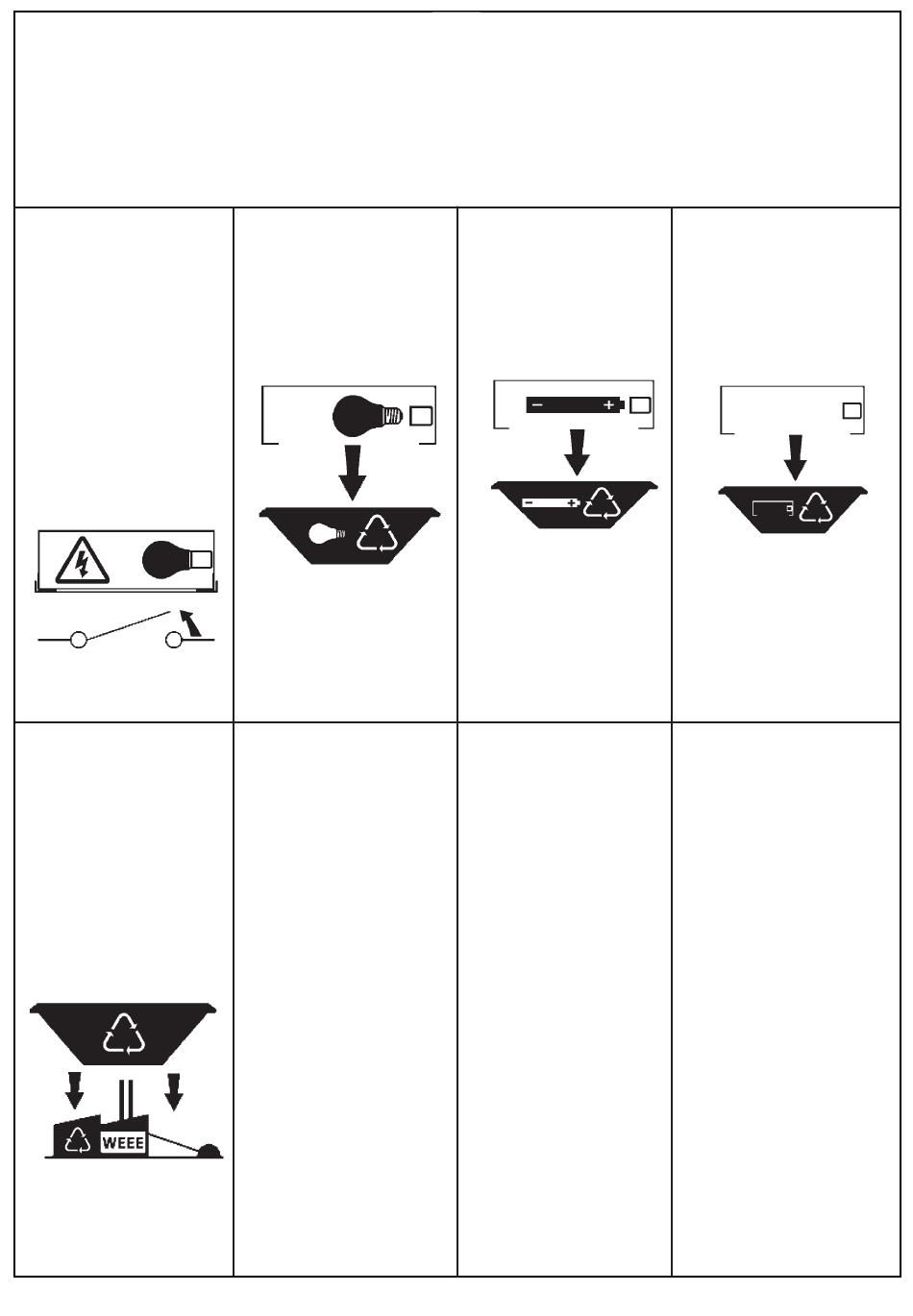 WEEE