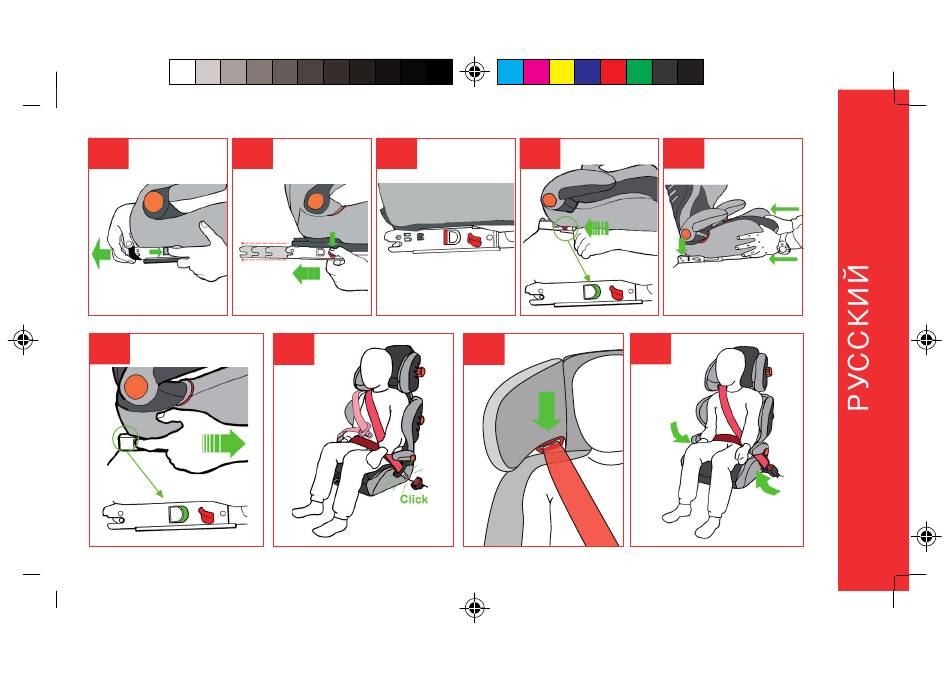 Click

РУССКИЙ