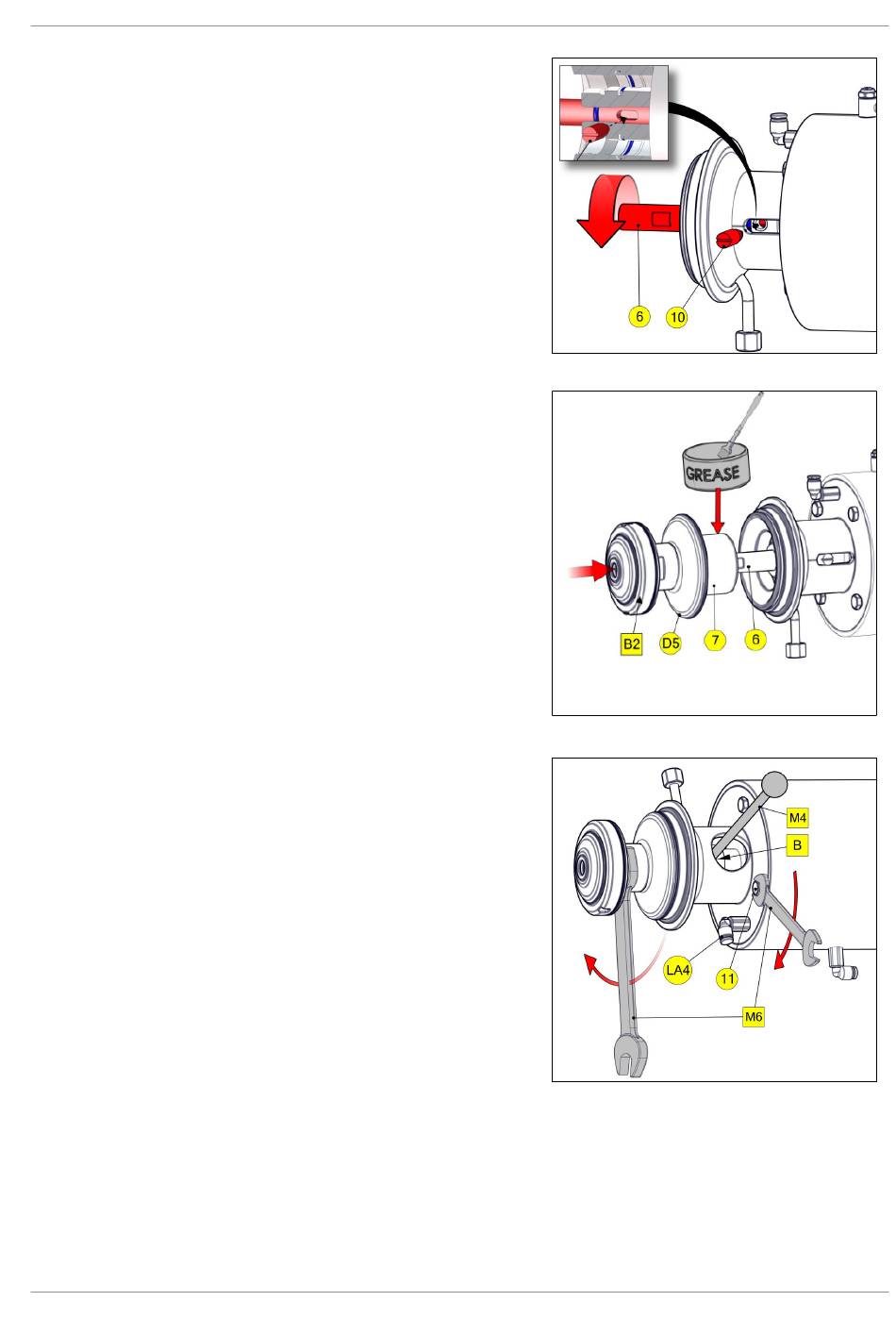 6
10

GREASE
B2
D5
7
6

M4
B
LA4
11
M6