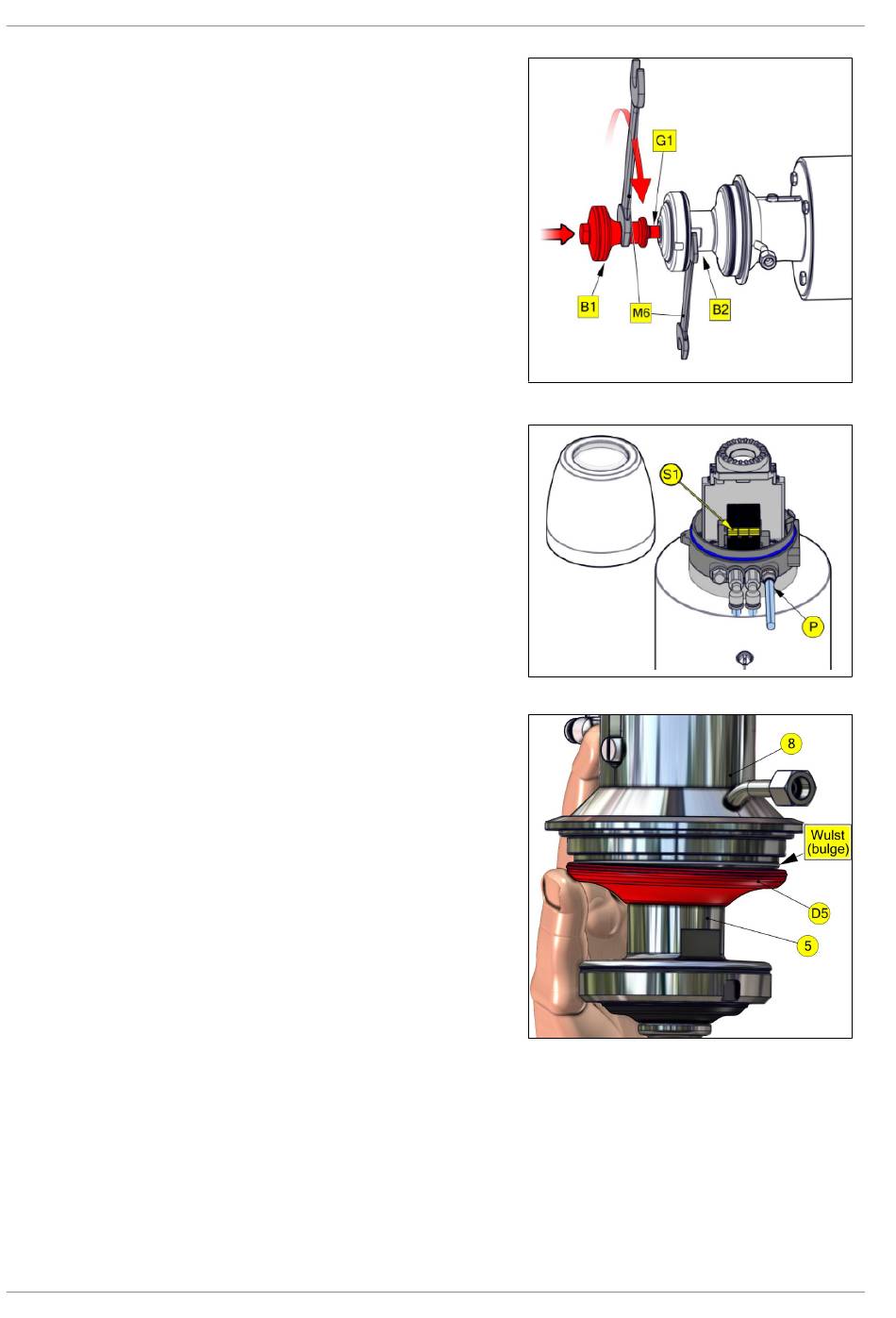 G1
B1
M6
B2

S1
P

8
Wulst (bulge)
D5
5