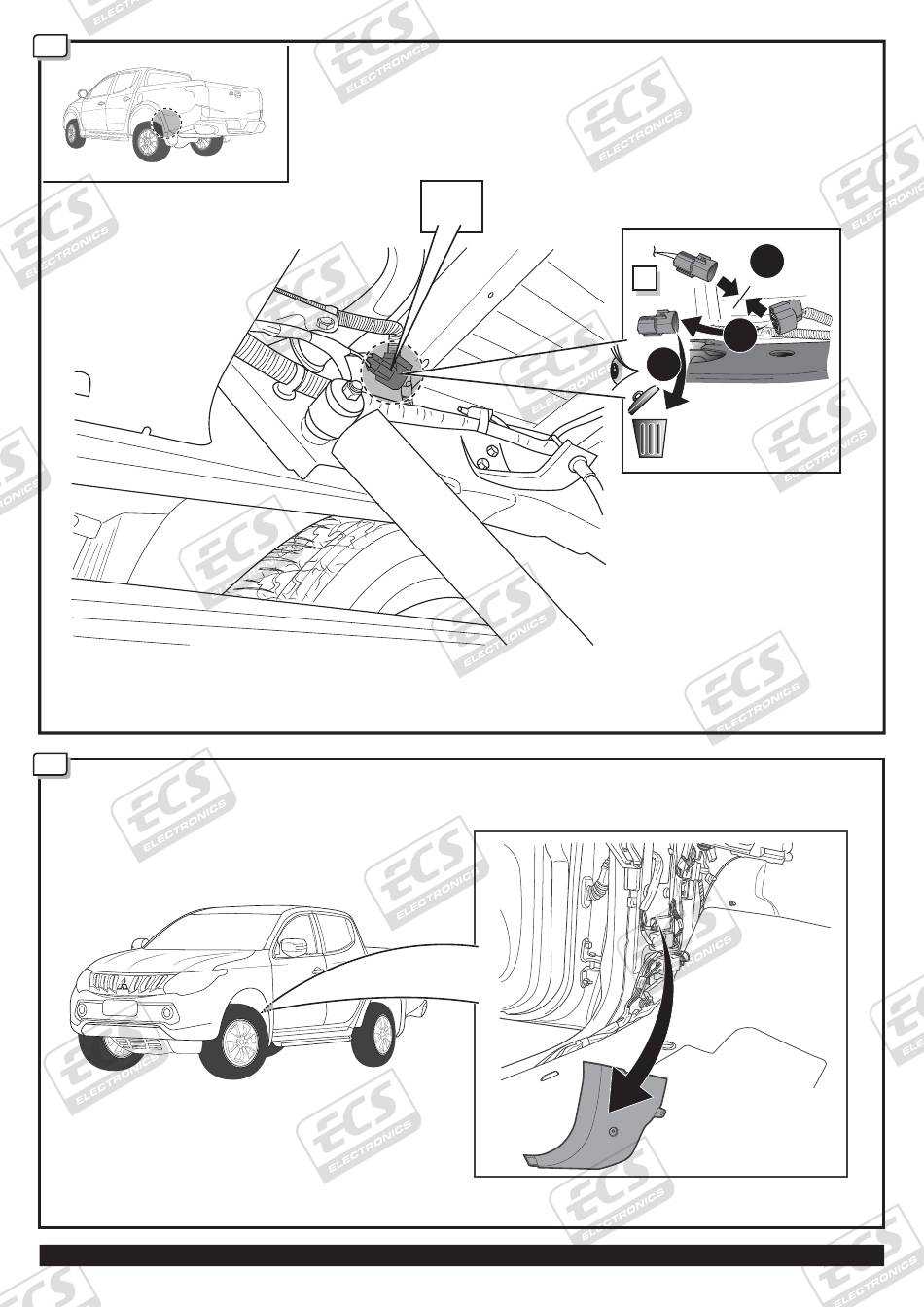 ECS ELECTRONICS