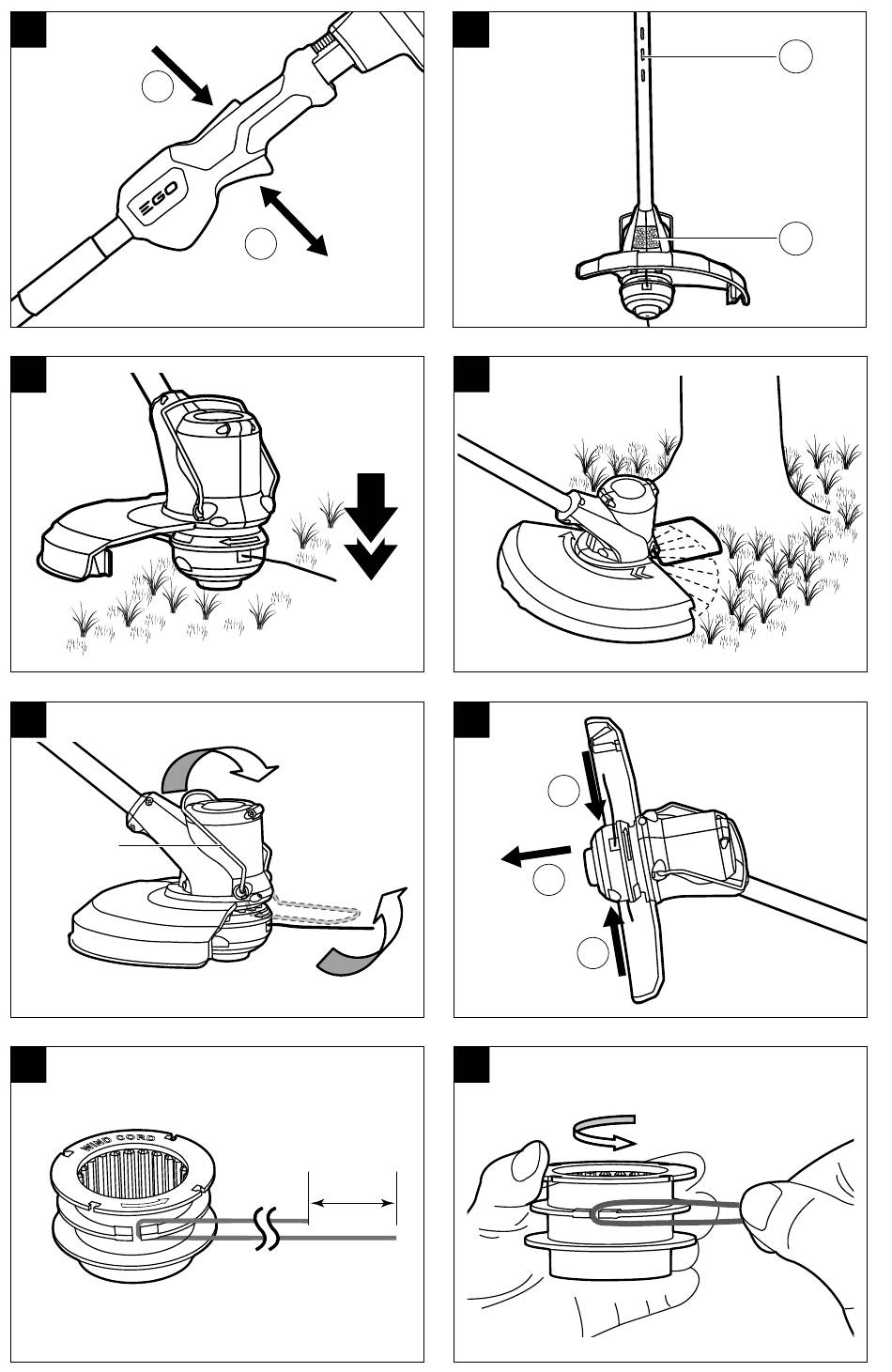 EGO

WIND CORD