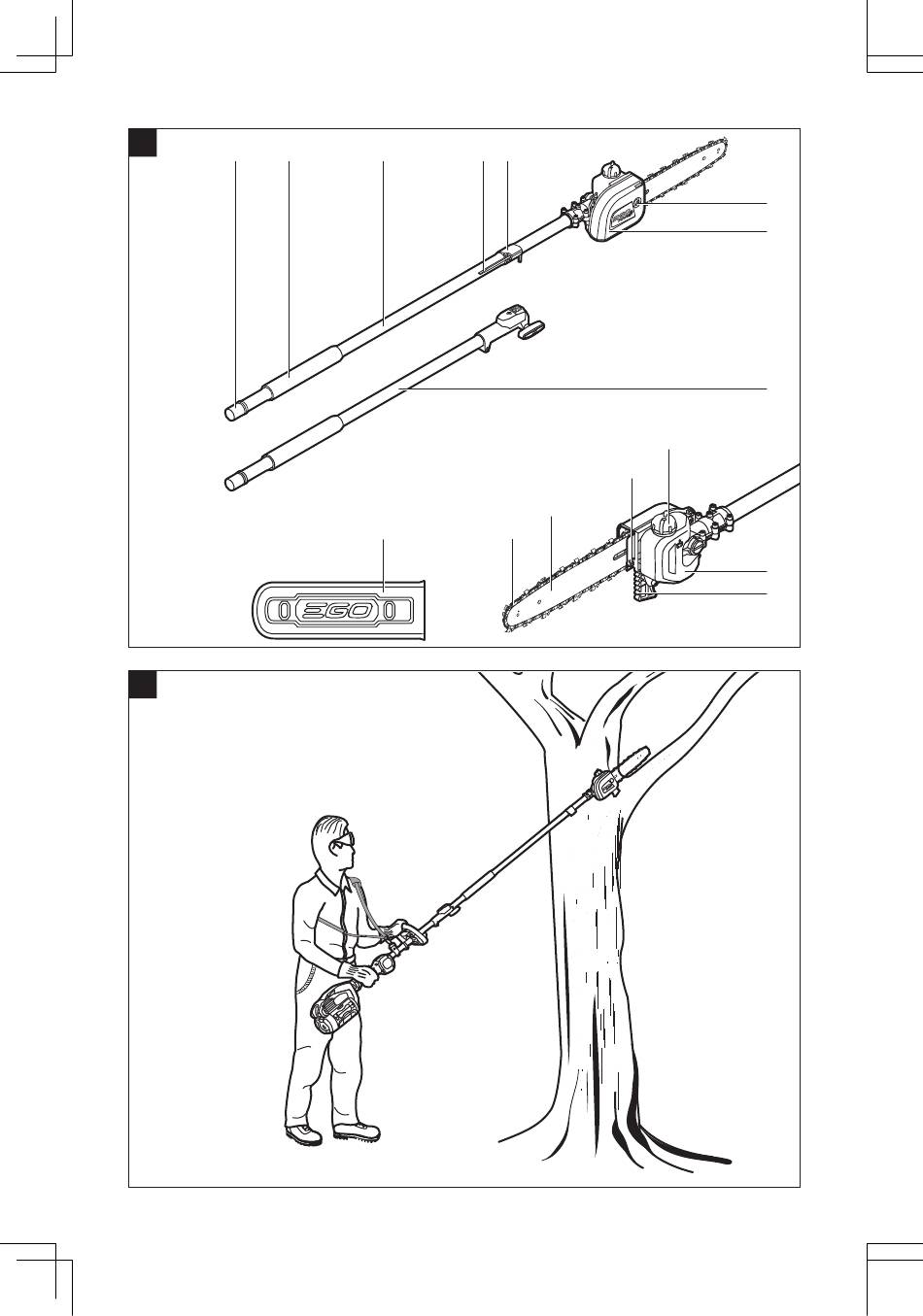 EGO