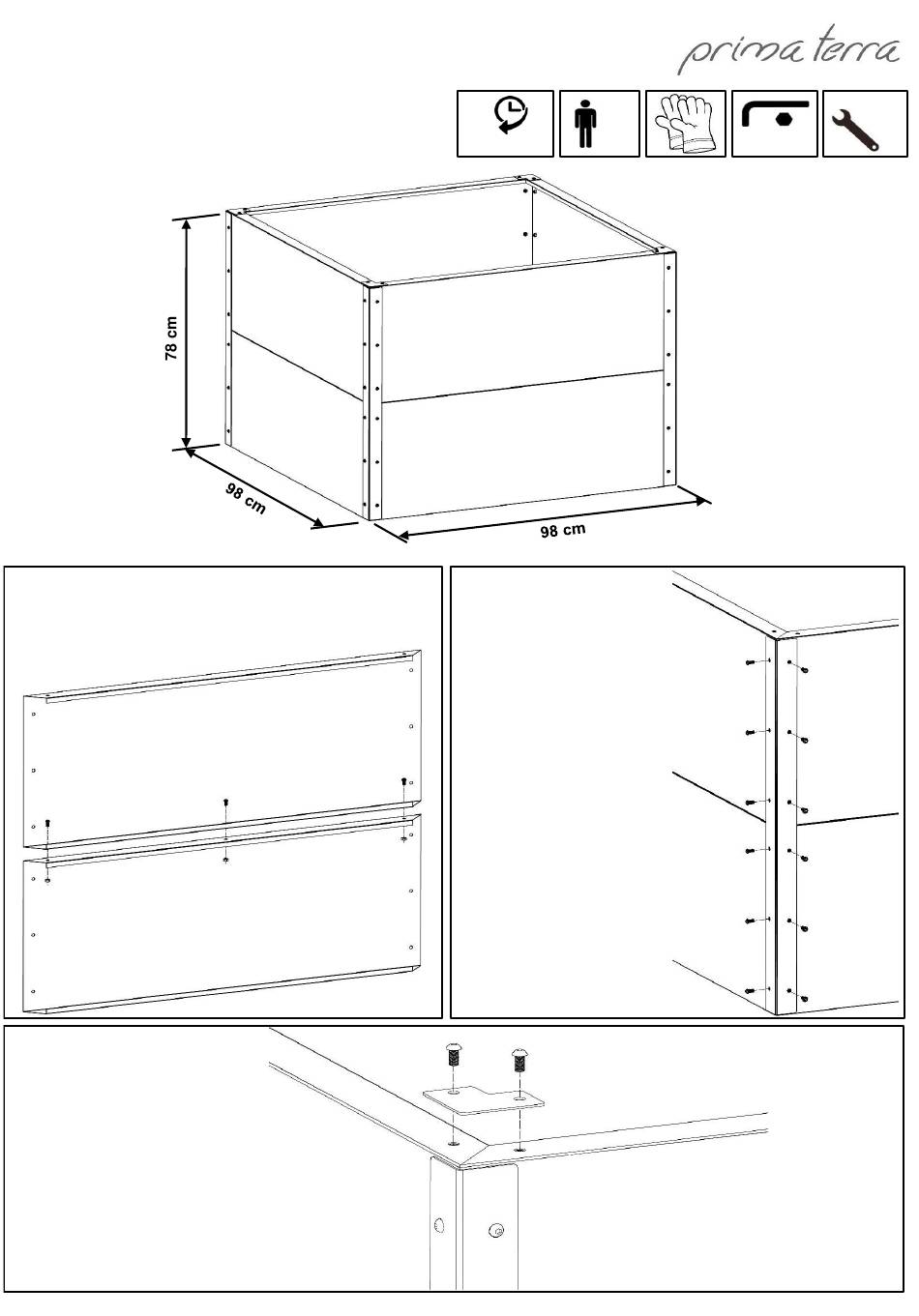 prima terra

78 cm

98 cm

98 cm