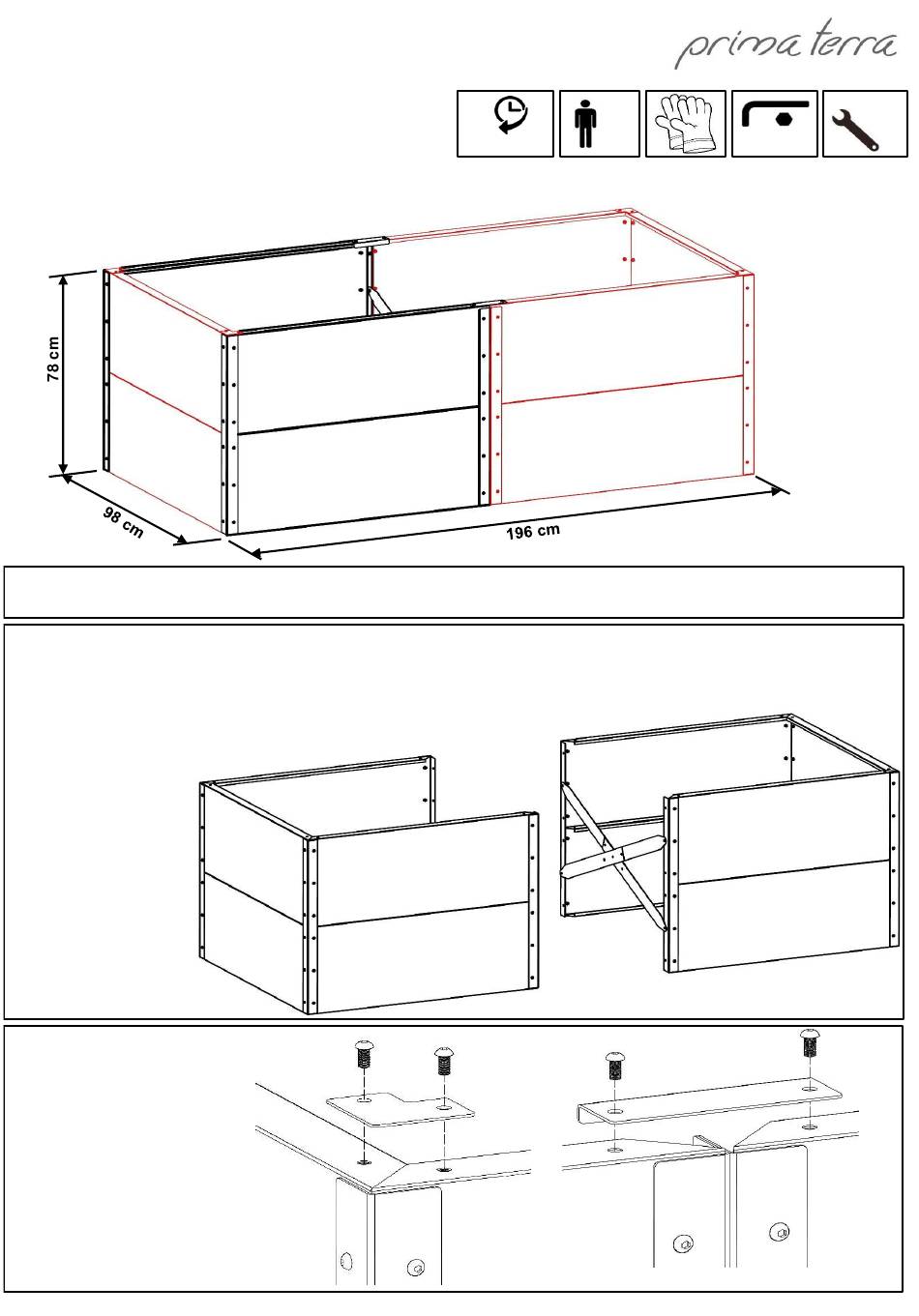 prima terra

78 cm

98 cm

196 cm