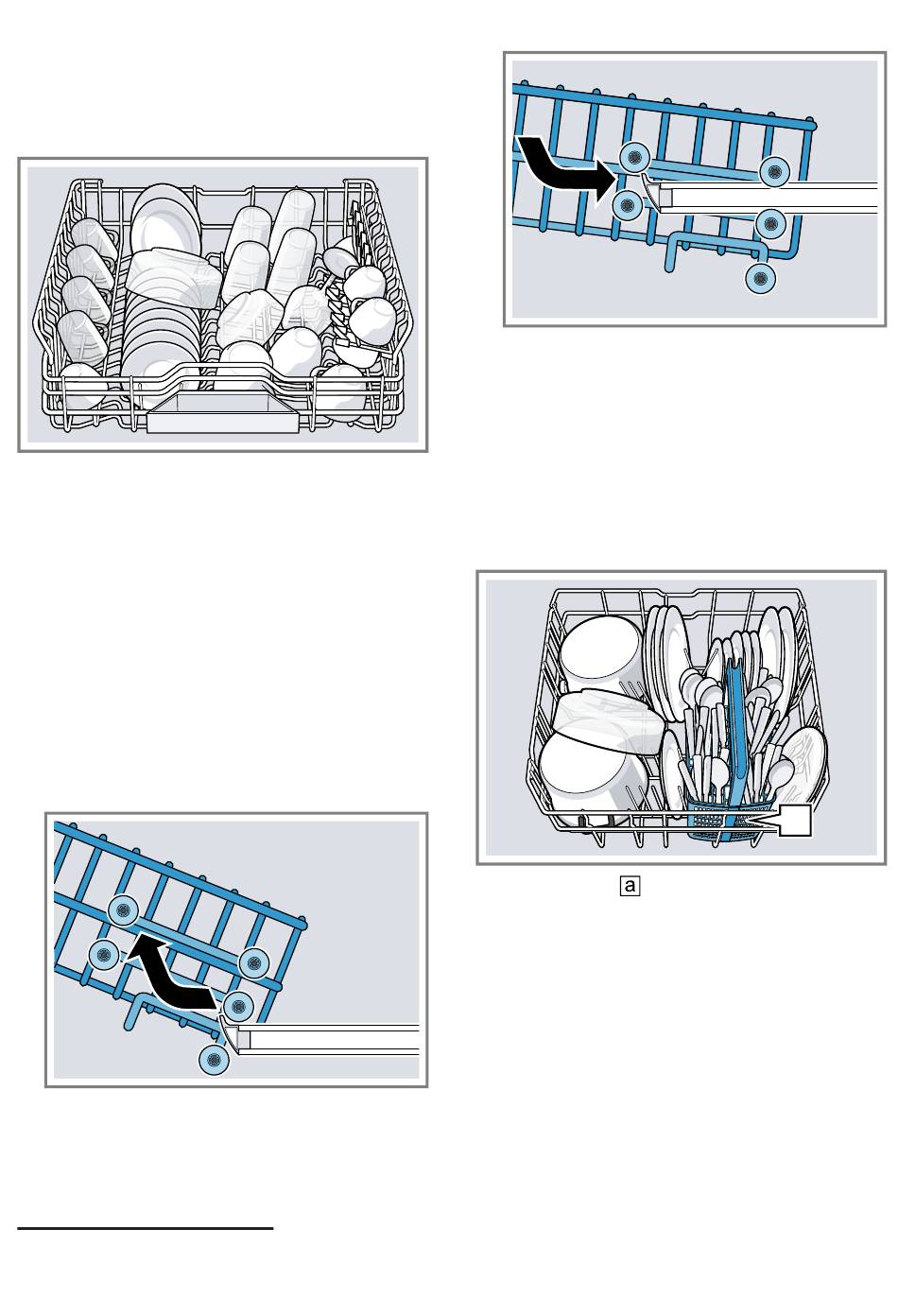 a