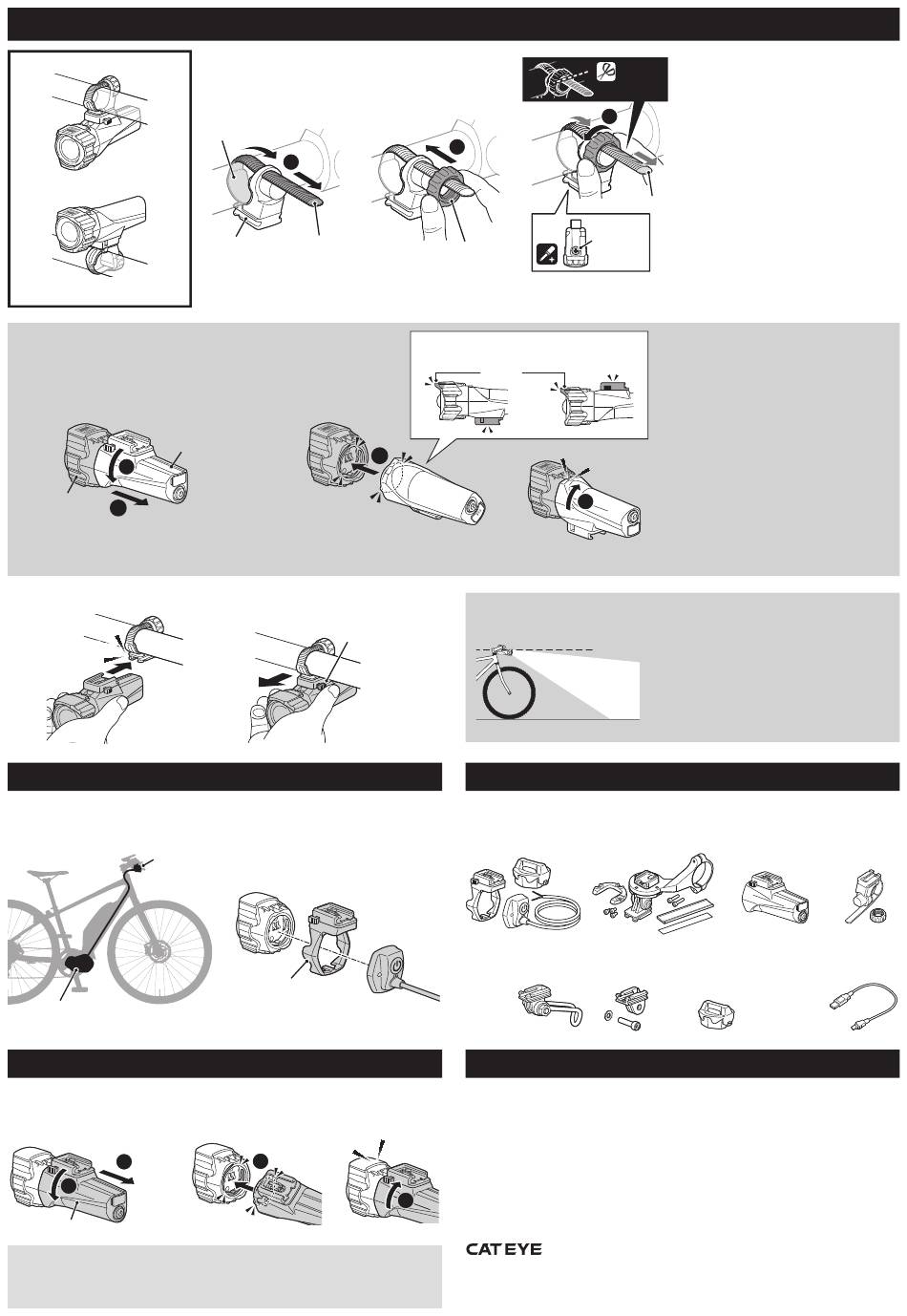 CATEYE