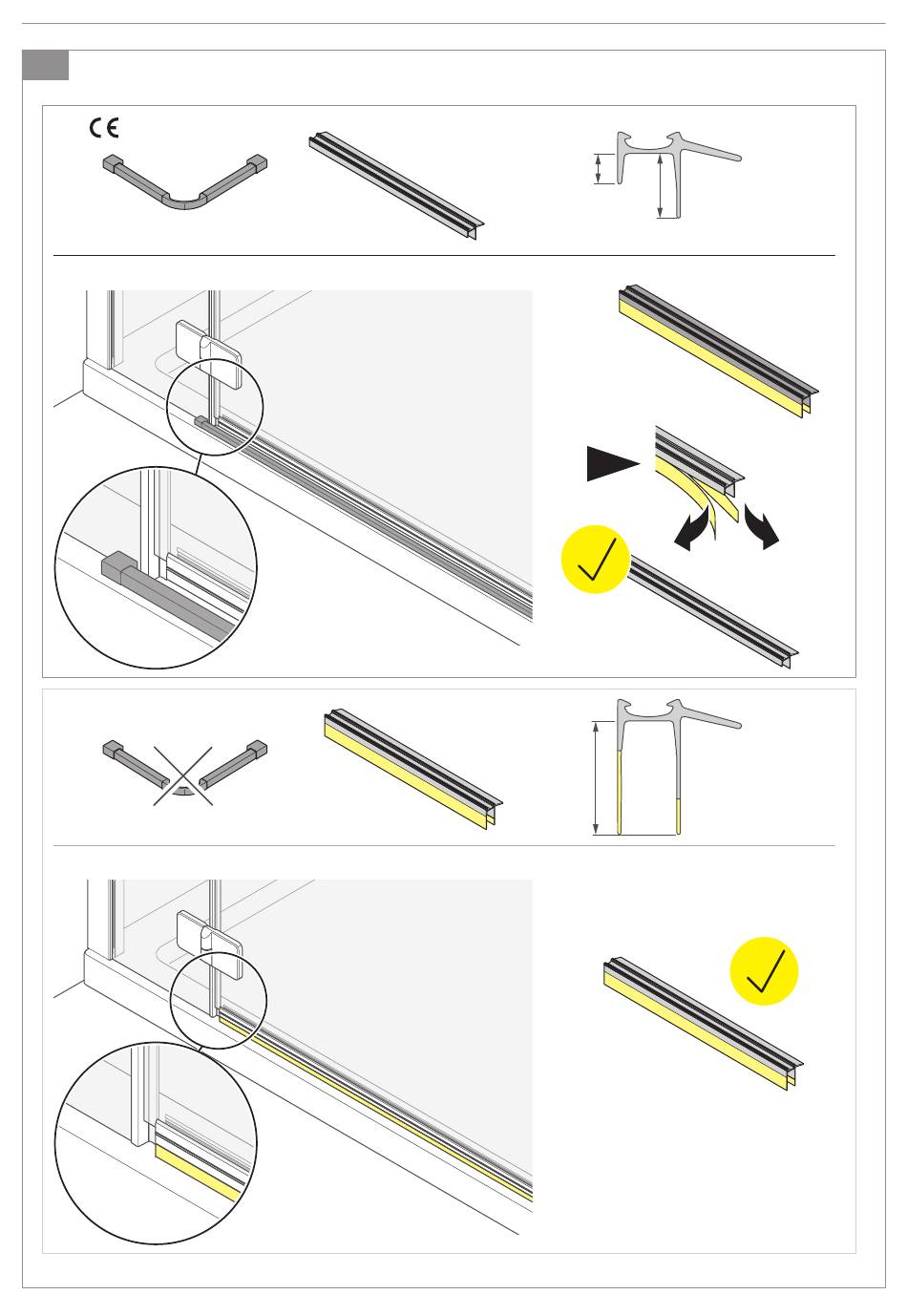 CE