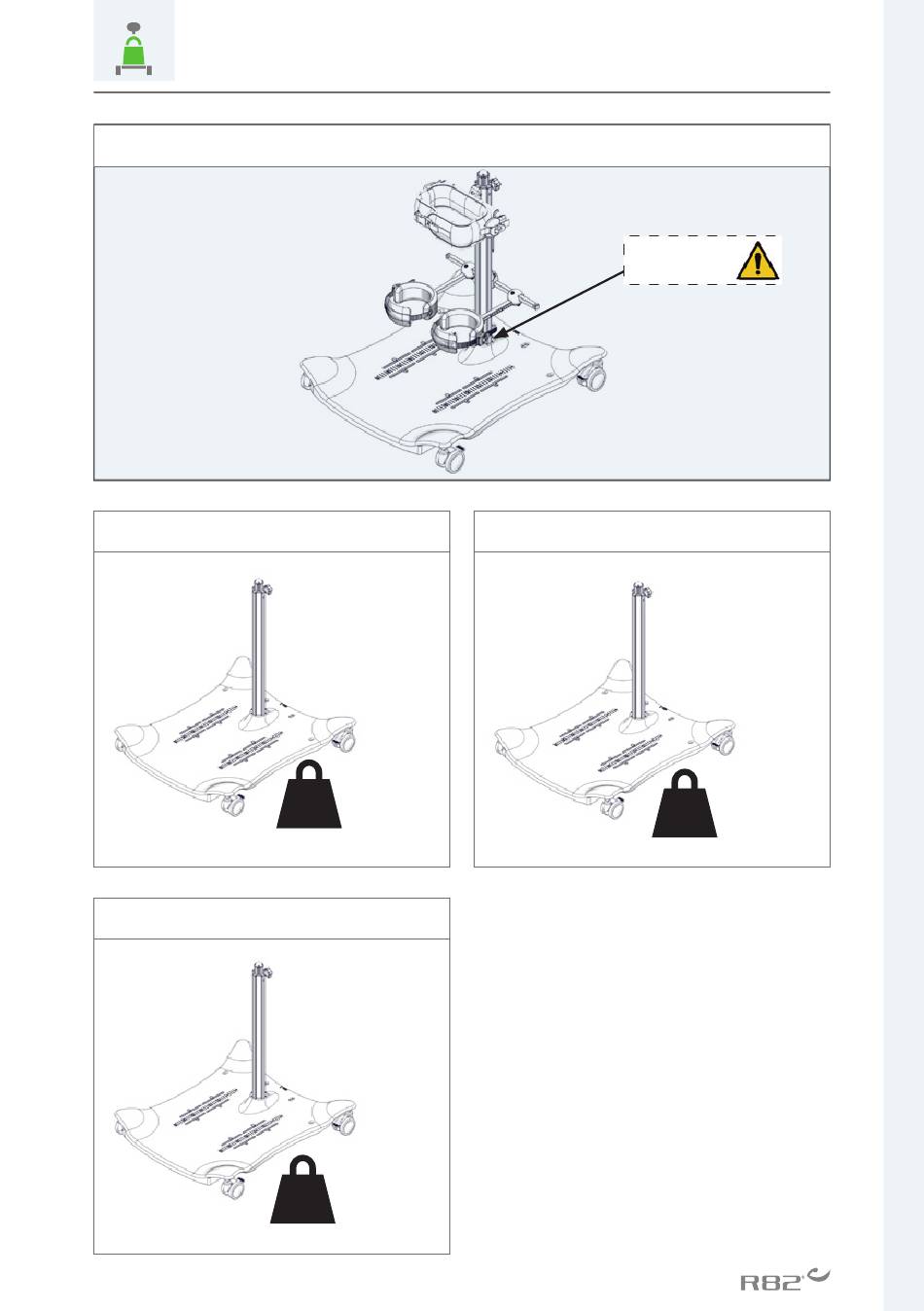 R82