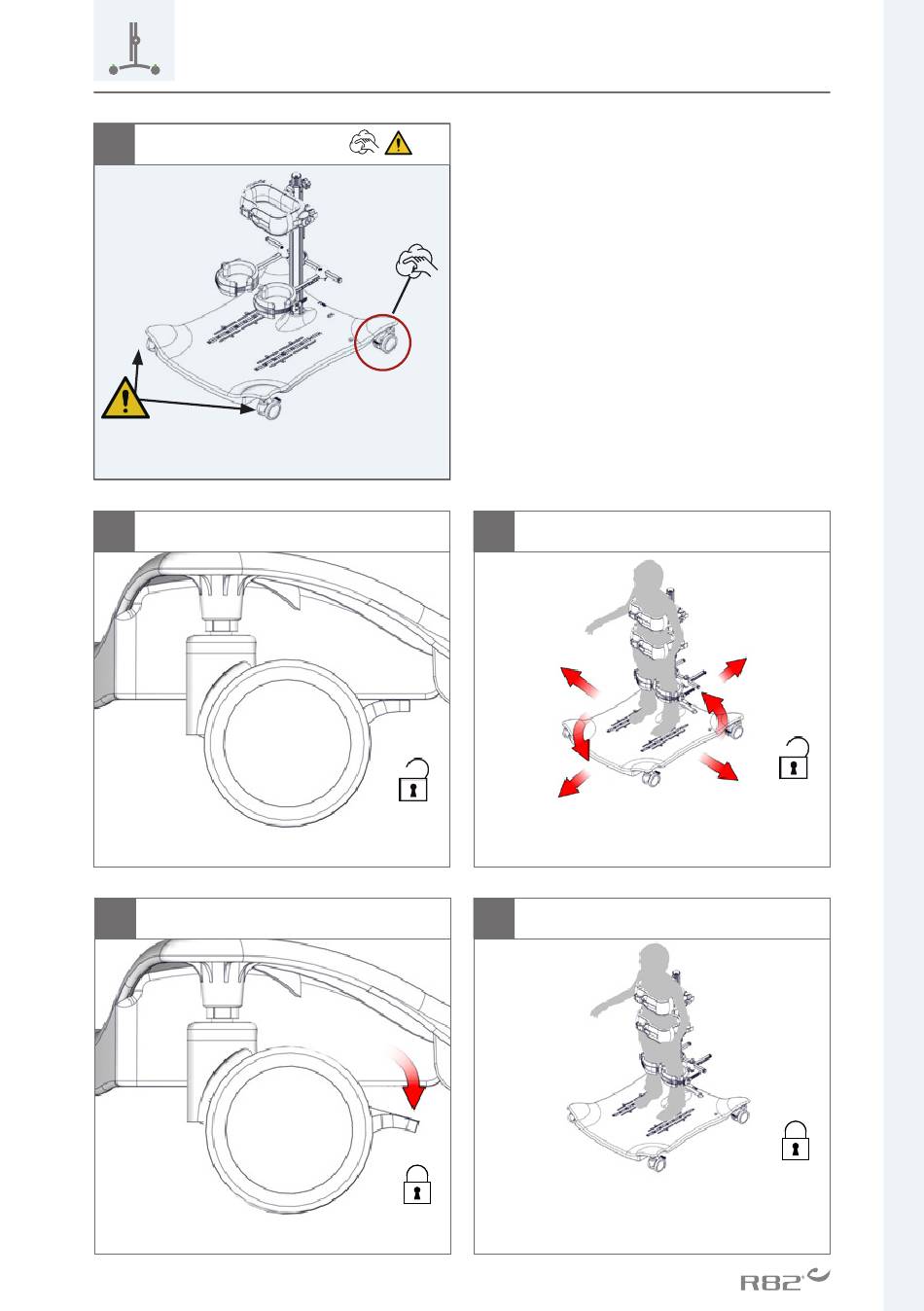 R82