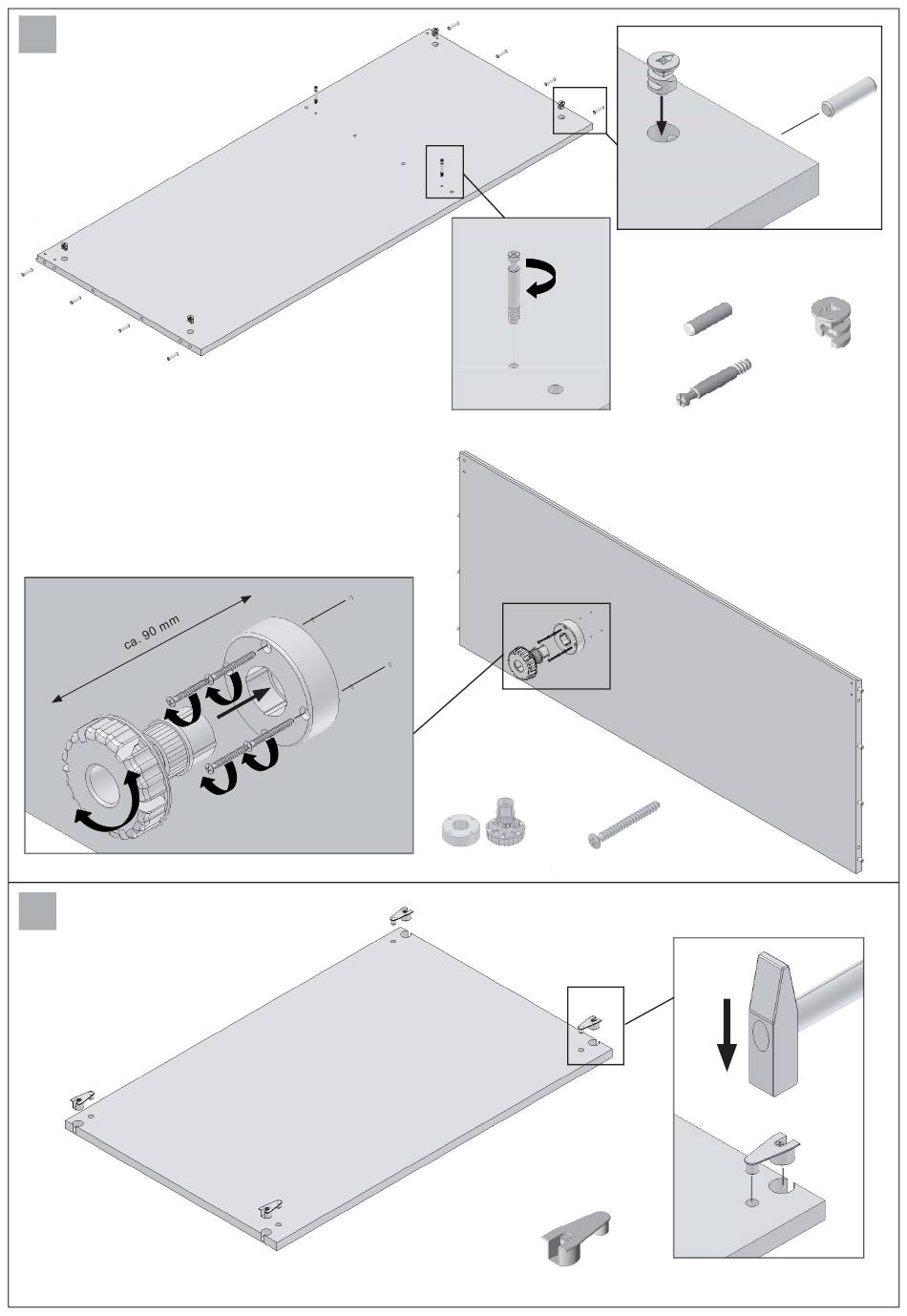 ca. 90 mm