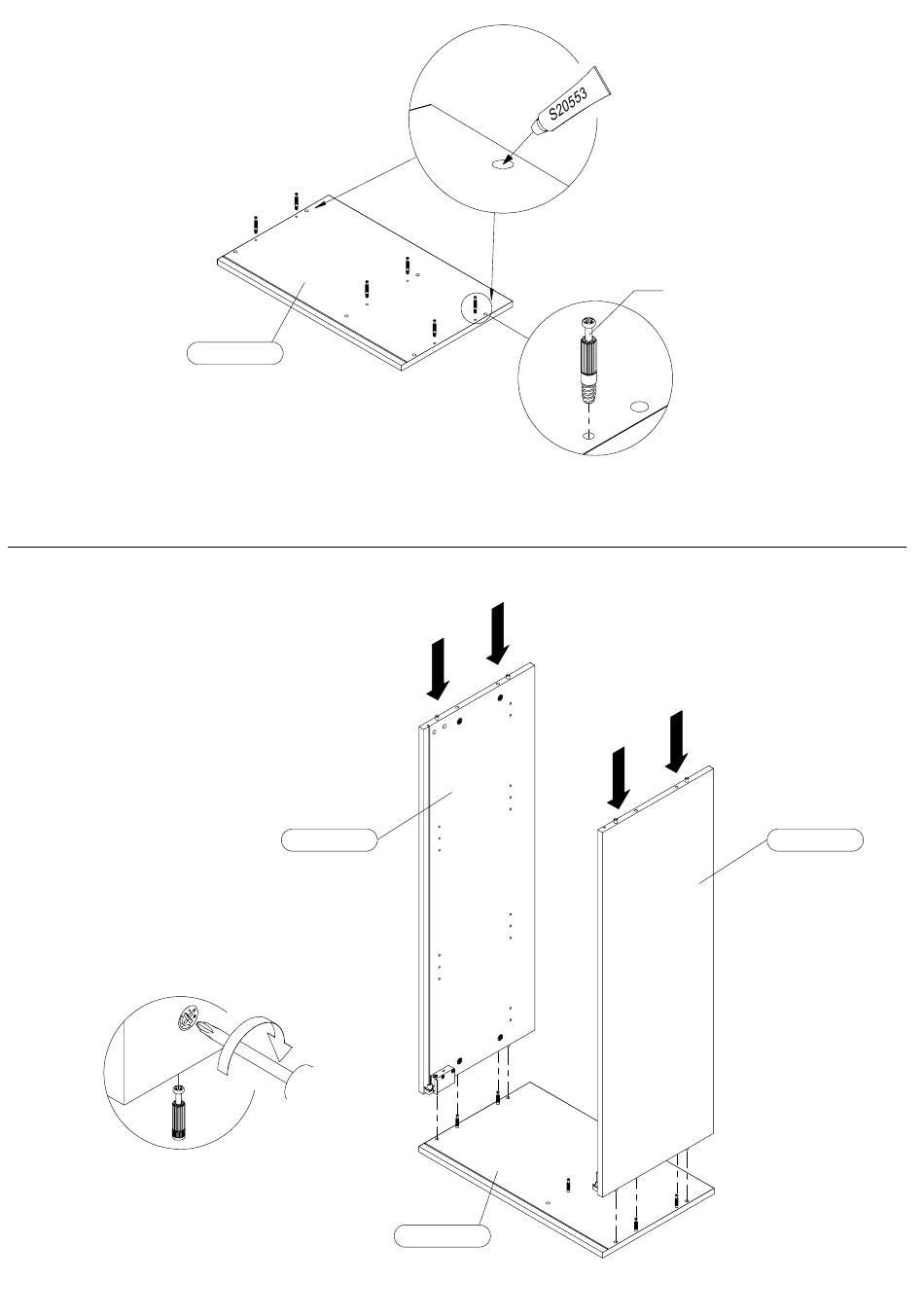 S20553