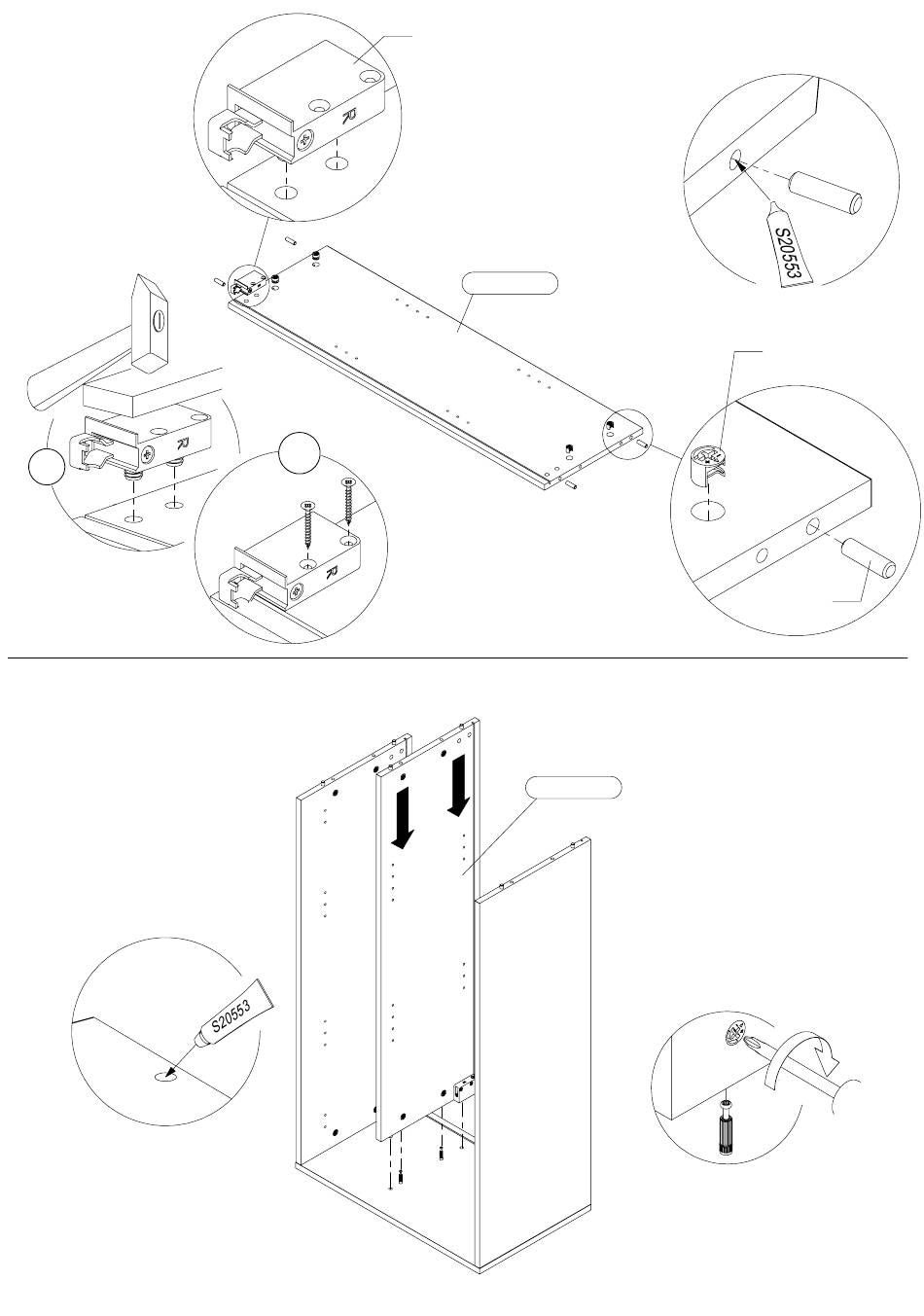 S20553

S20553