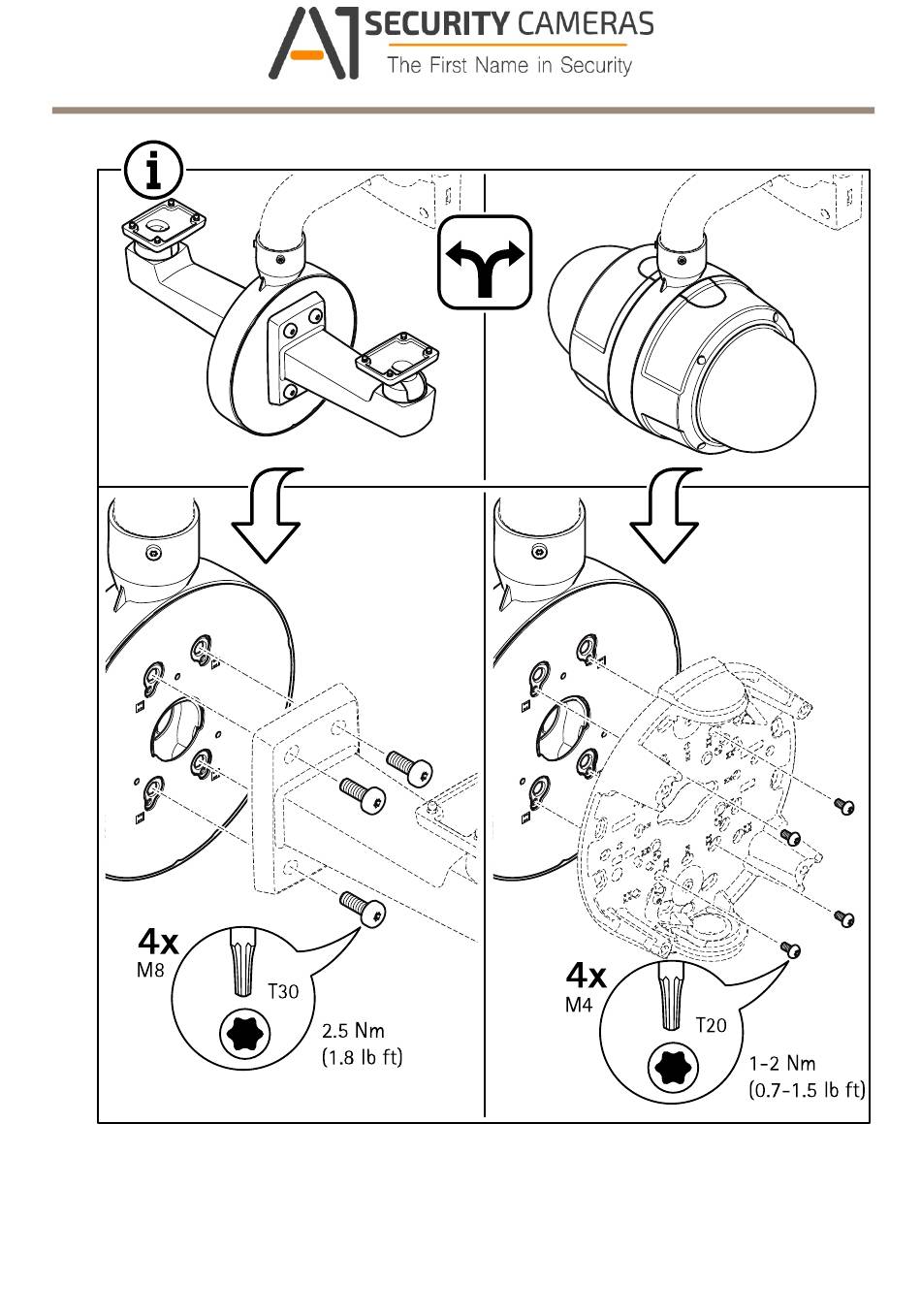 A1 SECURITY CAMERAS
The First Name in Security

i

4x
M8
T30
2.5 Nm
(1.8 lb ft)

4x
M4
T20
1-2 Nm
(0.7-1.5 lb ft)