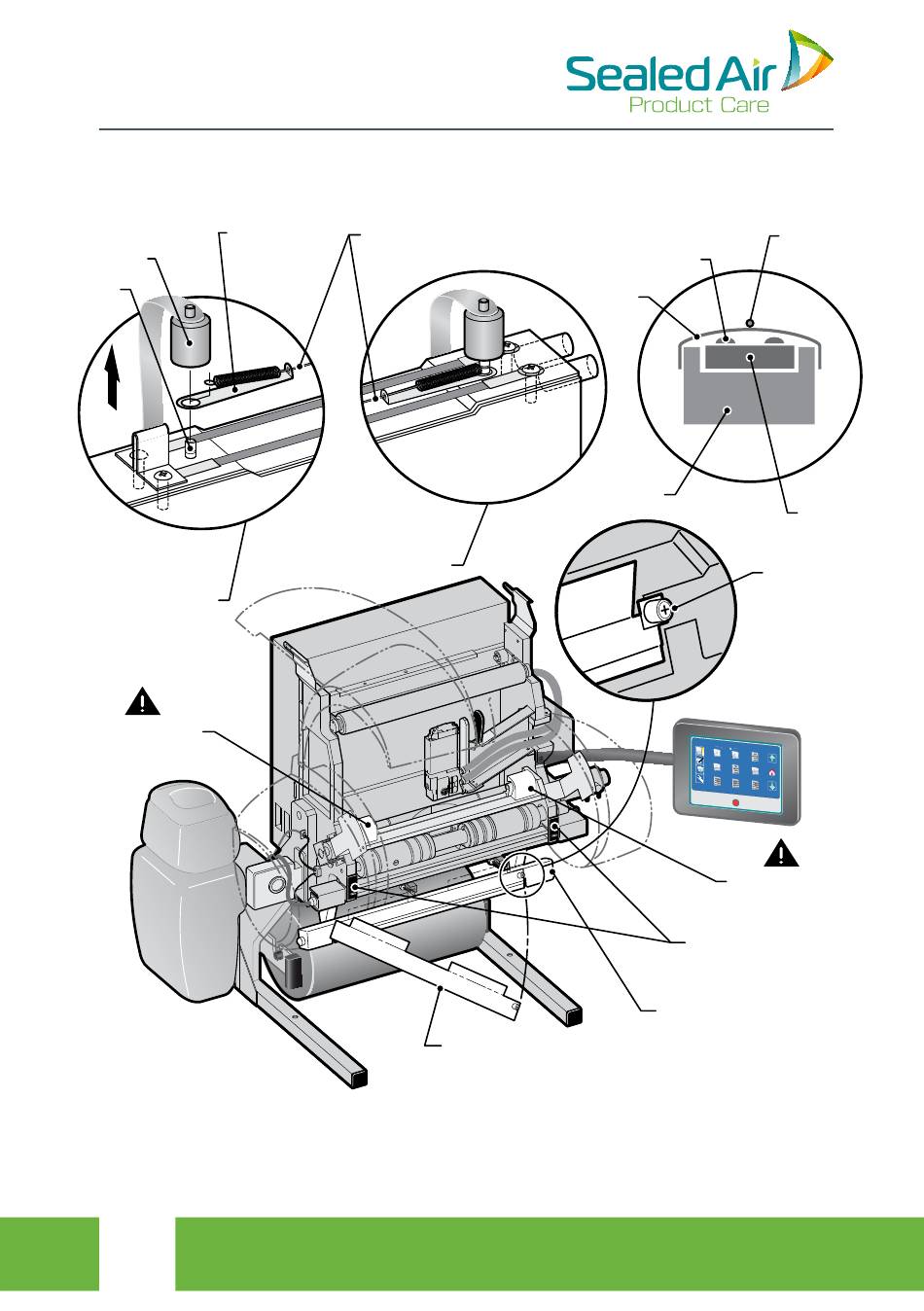 Sealed Air
Product Care