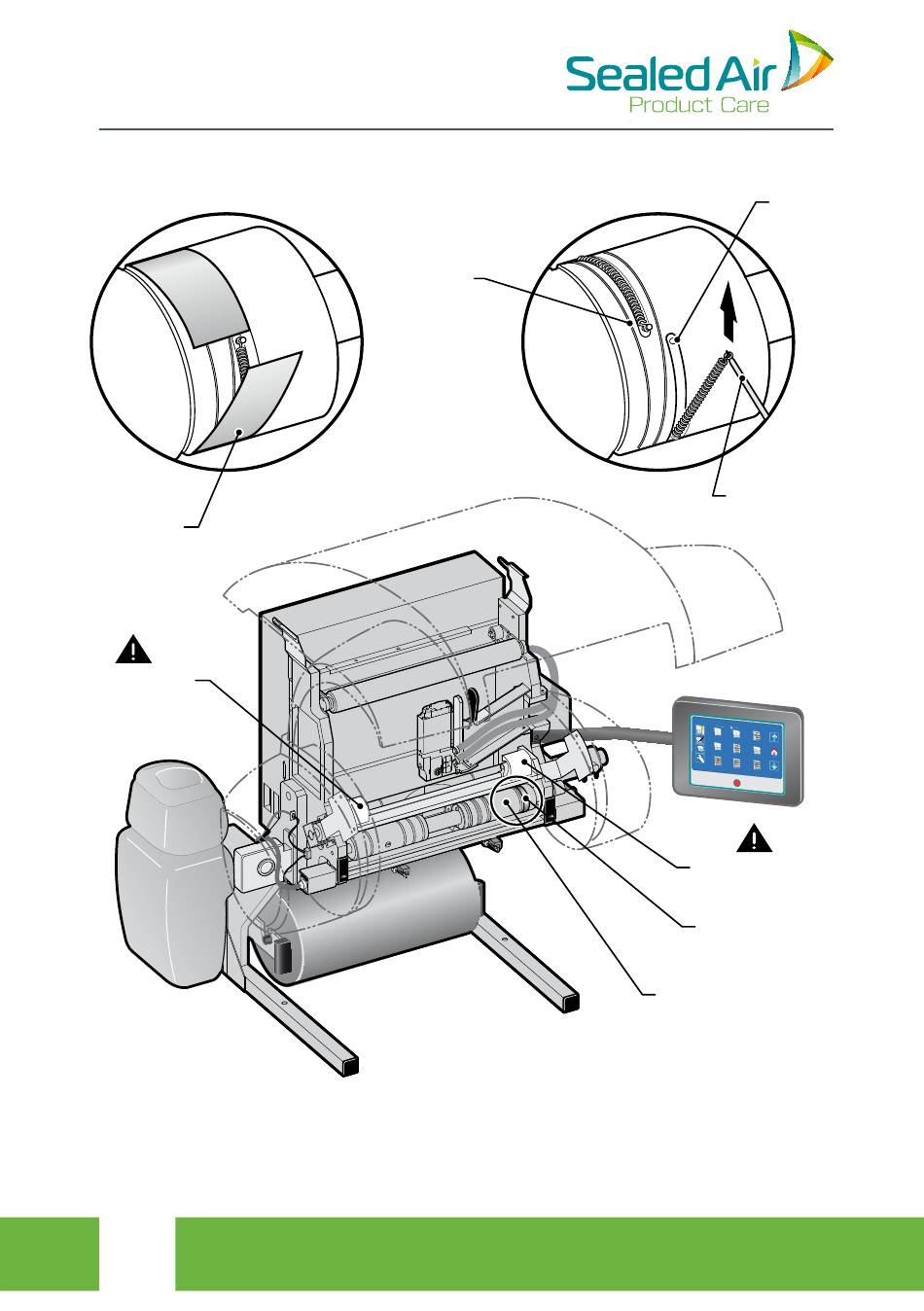 Sealed Air
Product Care