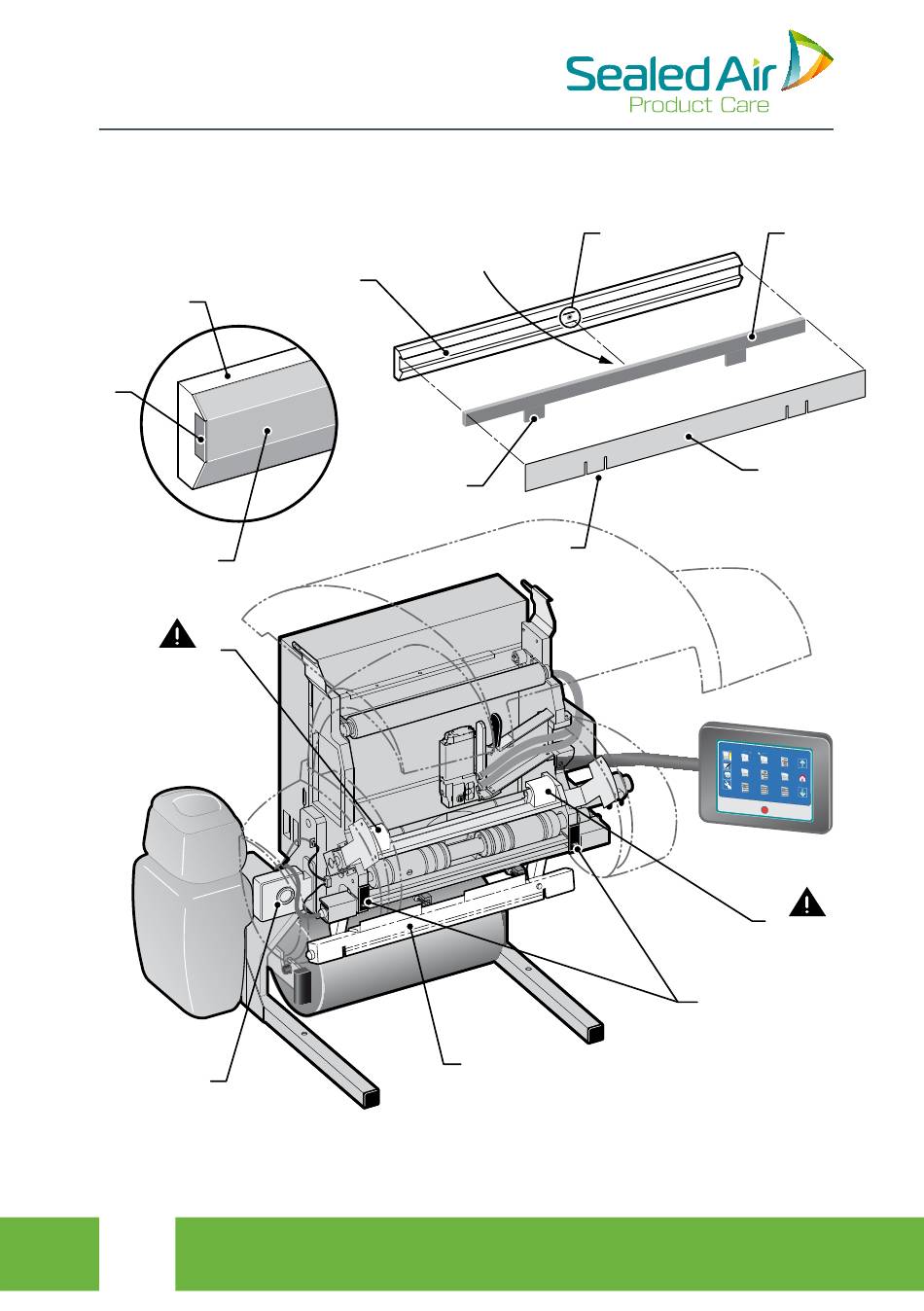 Sealed Air
Product Care