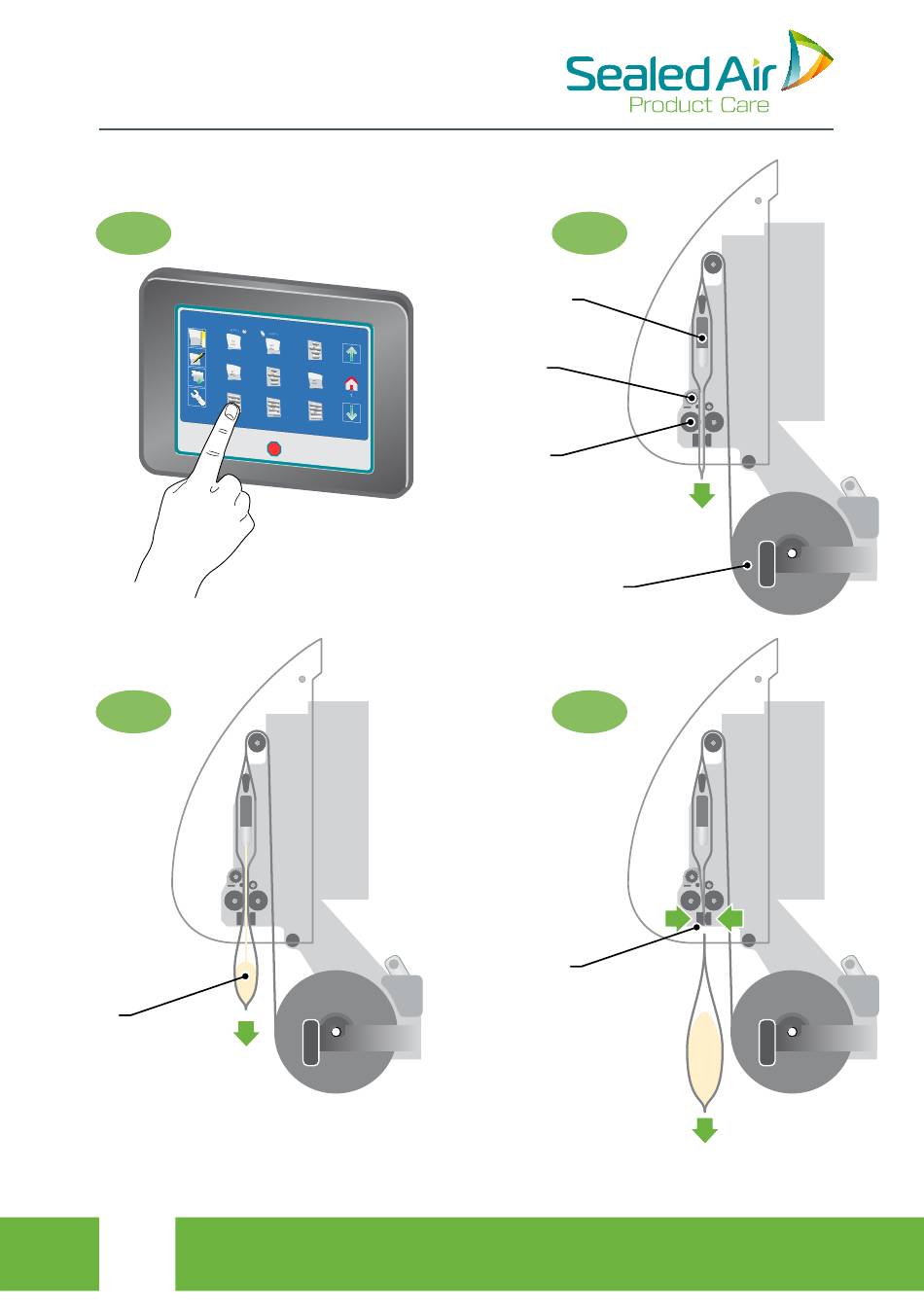 Sealed Air
Product Care