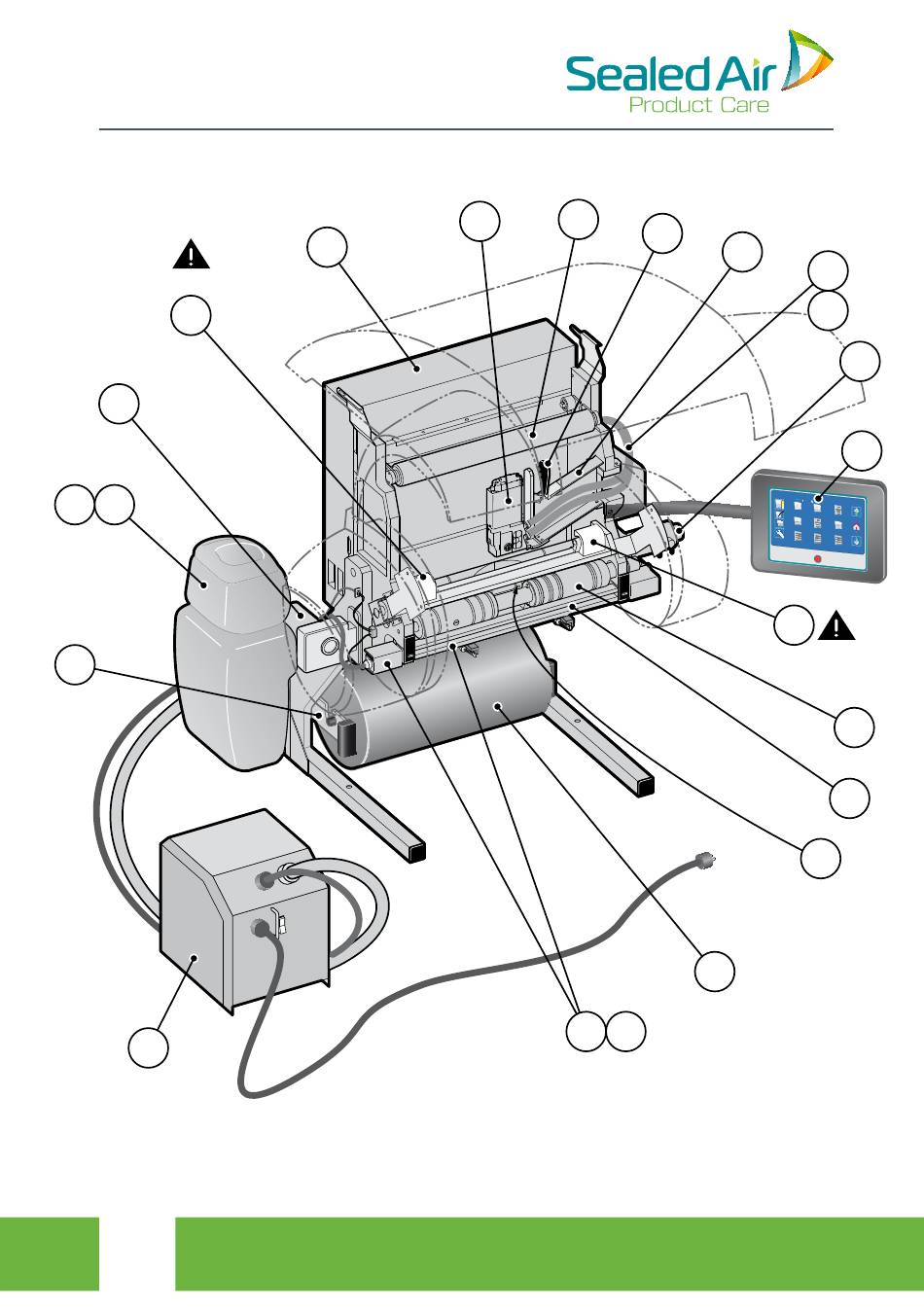 Sealed Air
Product Care