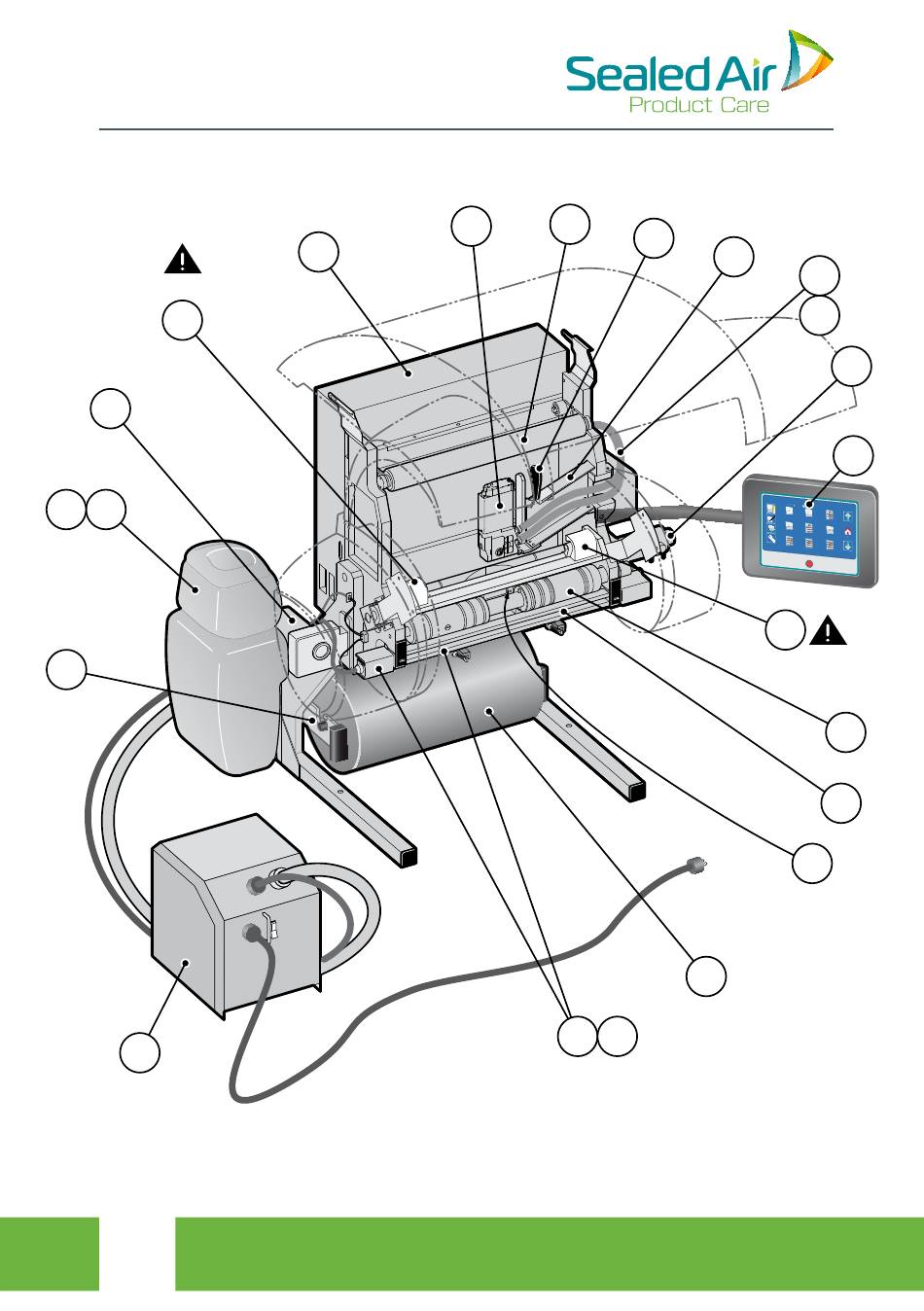 Sealed Air
Product Care