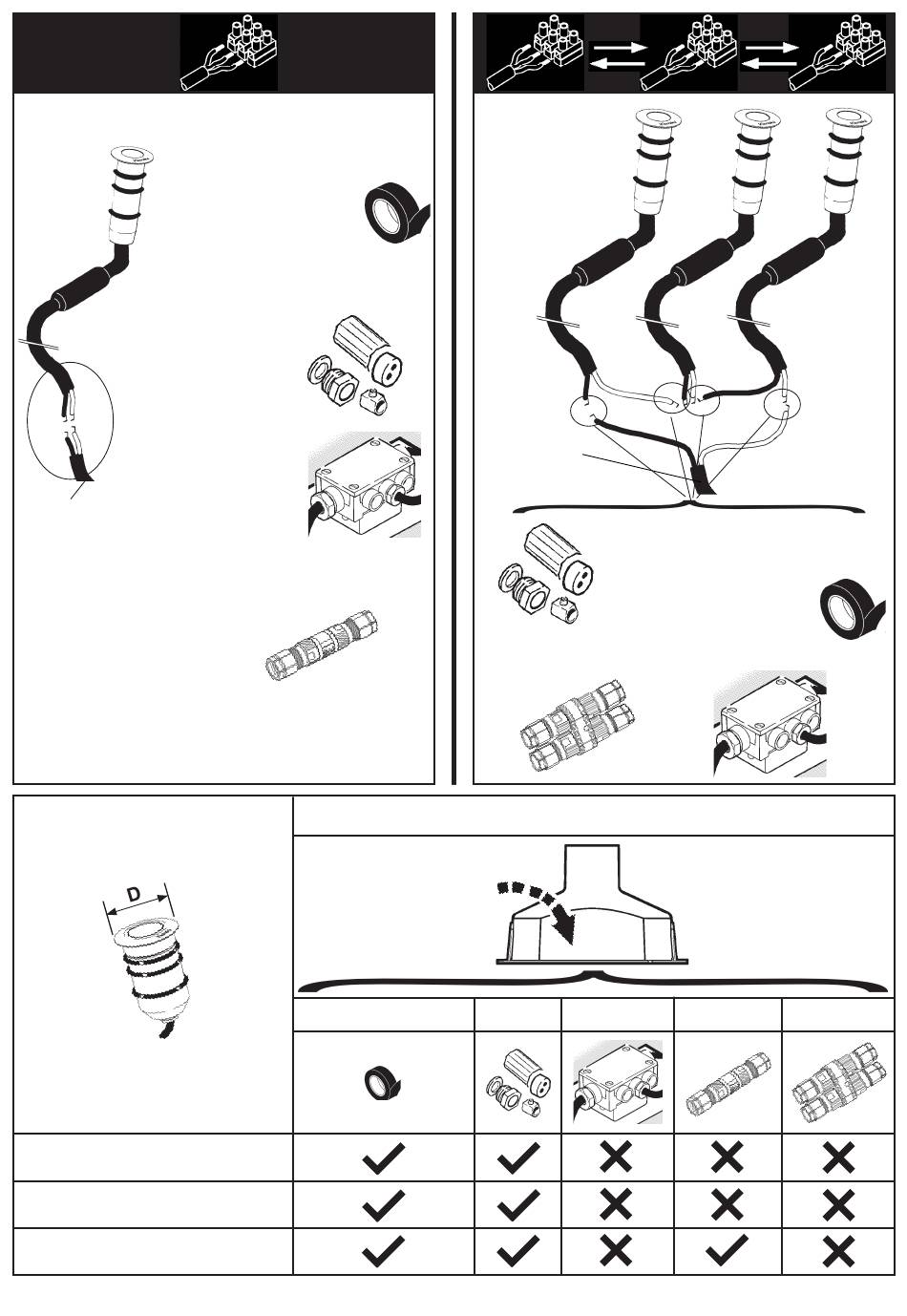 D