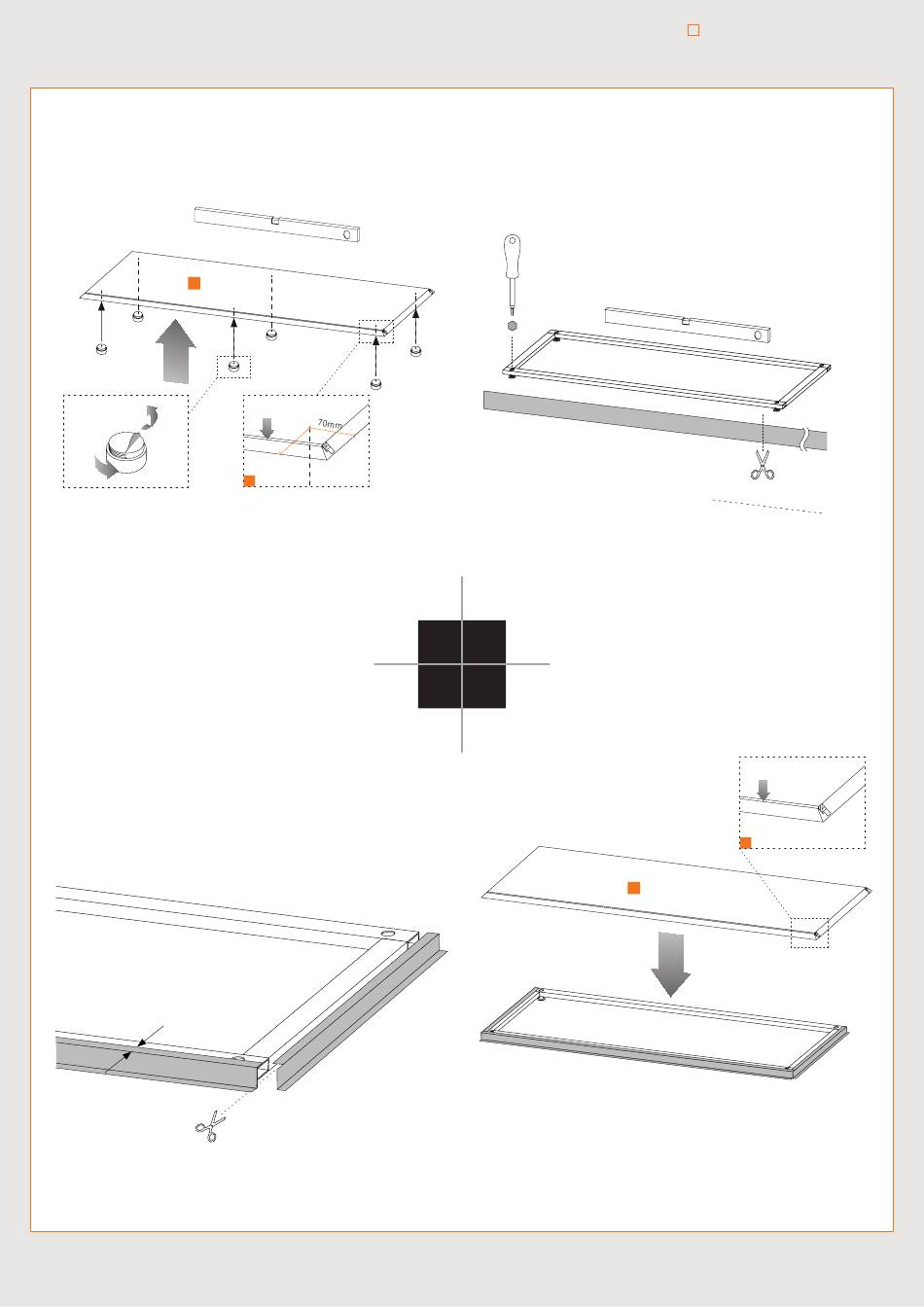 70mm