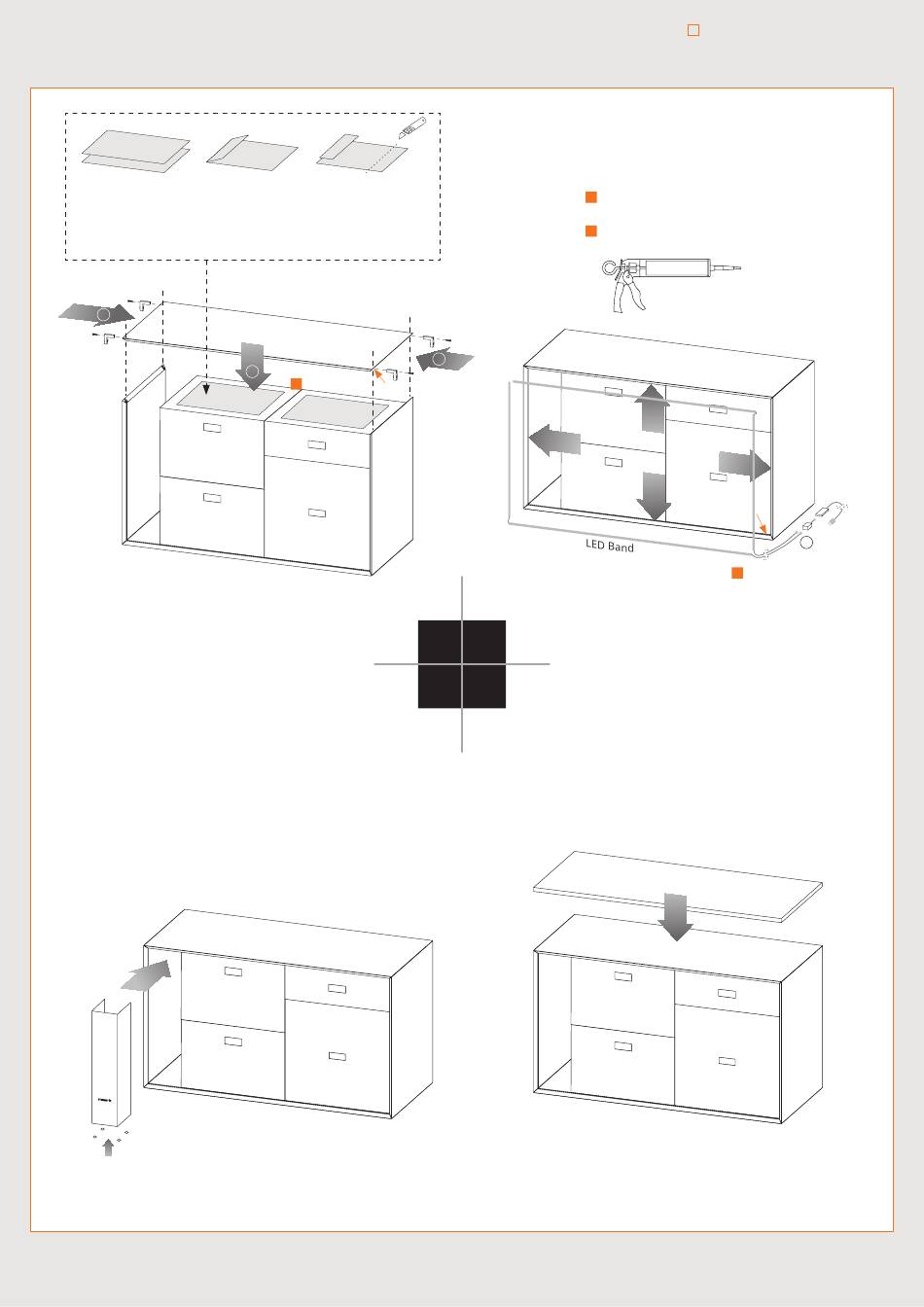 LED Band